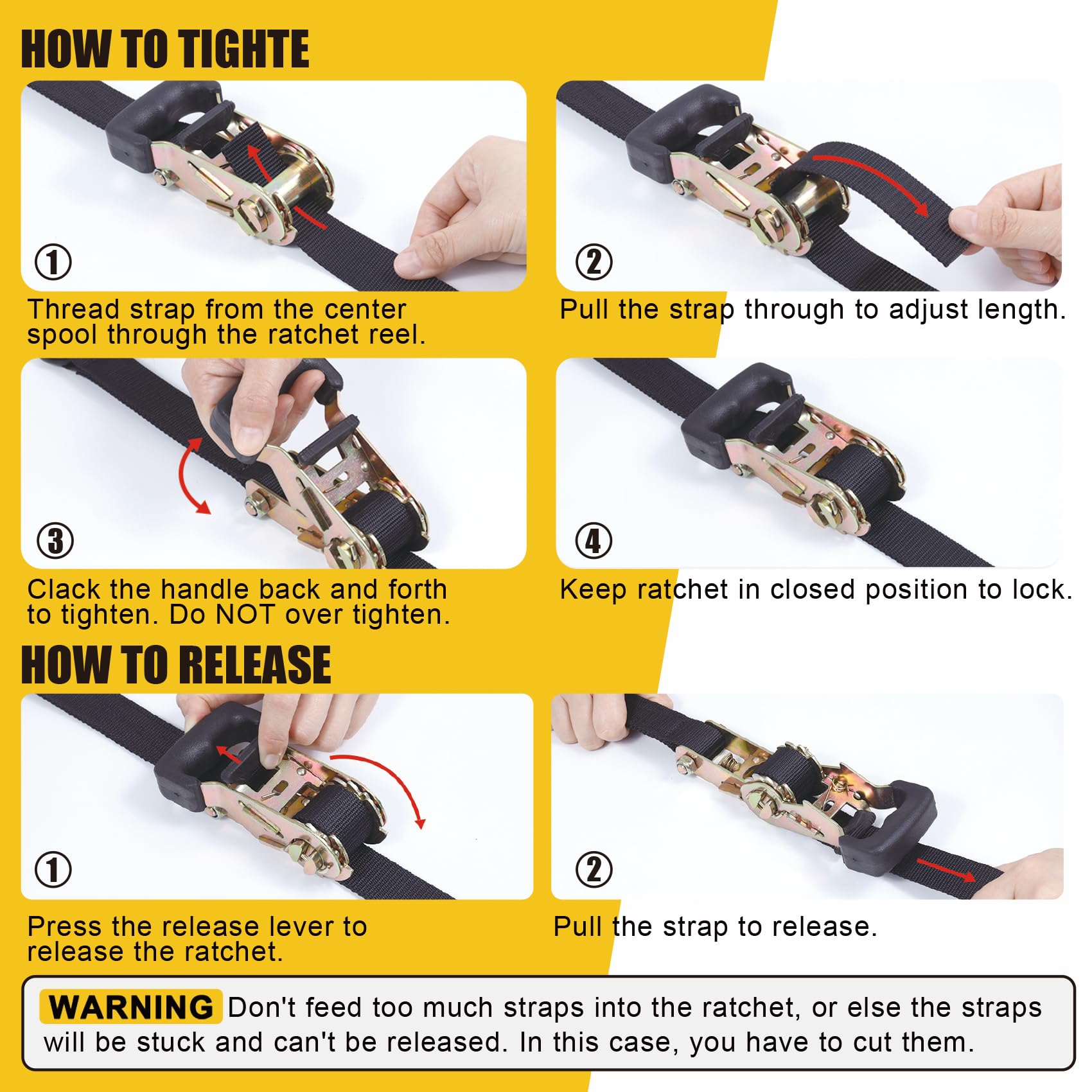 HOW TO TIGHTE

①
Thread strap from the center spool through the ratchet reel.

②
Pull the strap through to adjust length.

③
Clack the handle back and forth to tighten. Do NOT over tighten.

④
Keep ratchet in closed position to lock.

HOW TO RELEASE

①
Press the release lever to release the ratchet.

②
Pull the strap to release.

WARNING Don't feed too much straps into the ratchet, or else the straps will be stuck and can't be released. In this case, you have to cut them.