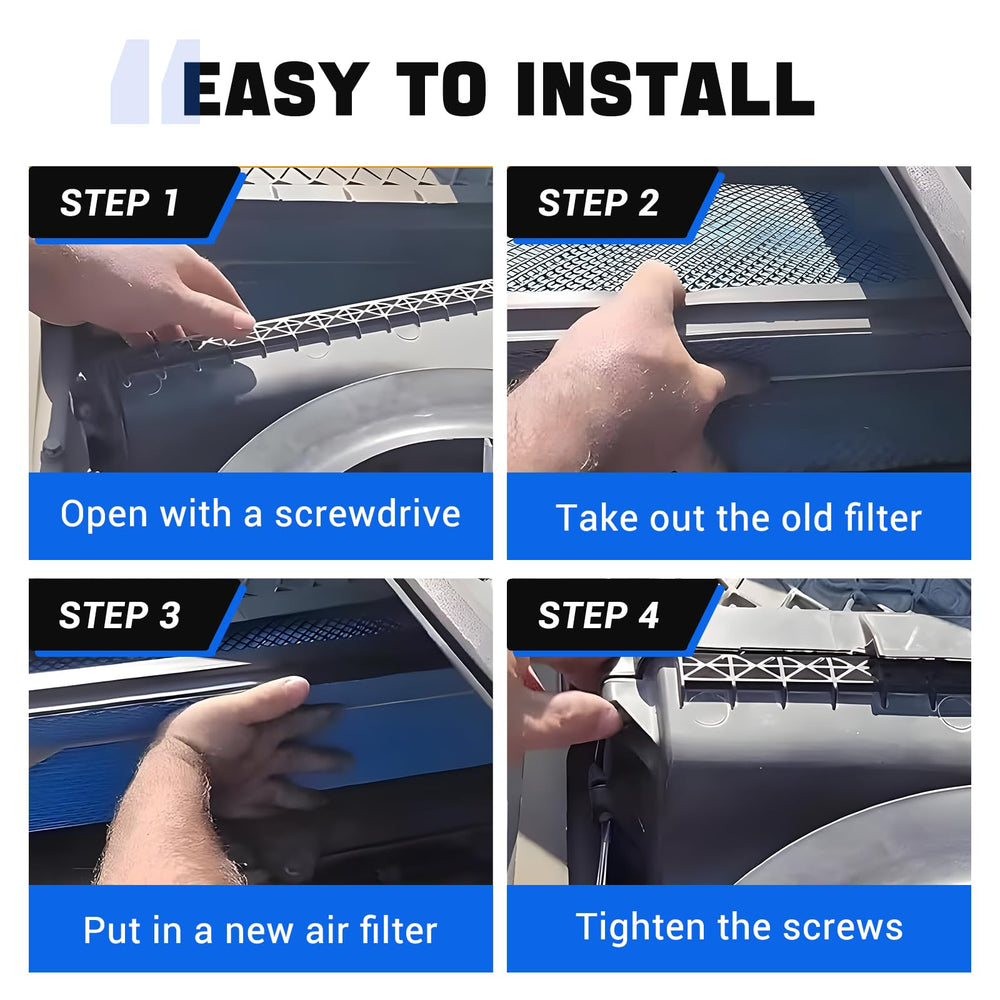 EASY TO INSTALL

STEP 1

Open with a screwdrive

STEP 2

Take out the old filter

STEP 3

Put in a new air filter

STEP 4

Tighten the screws