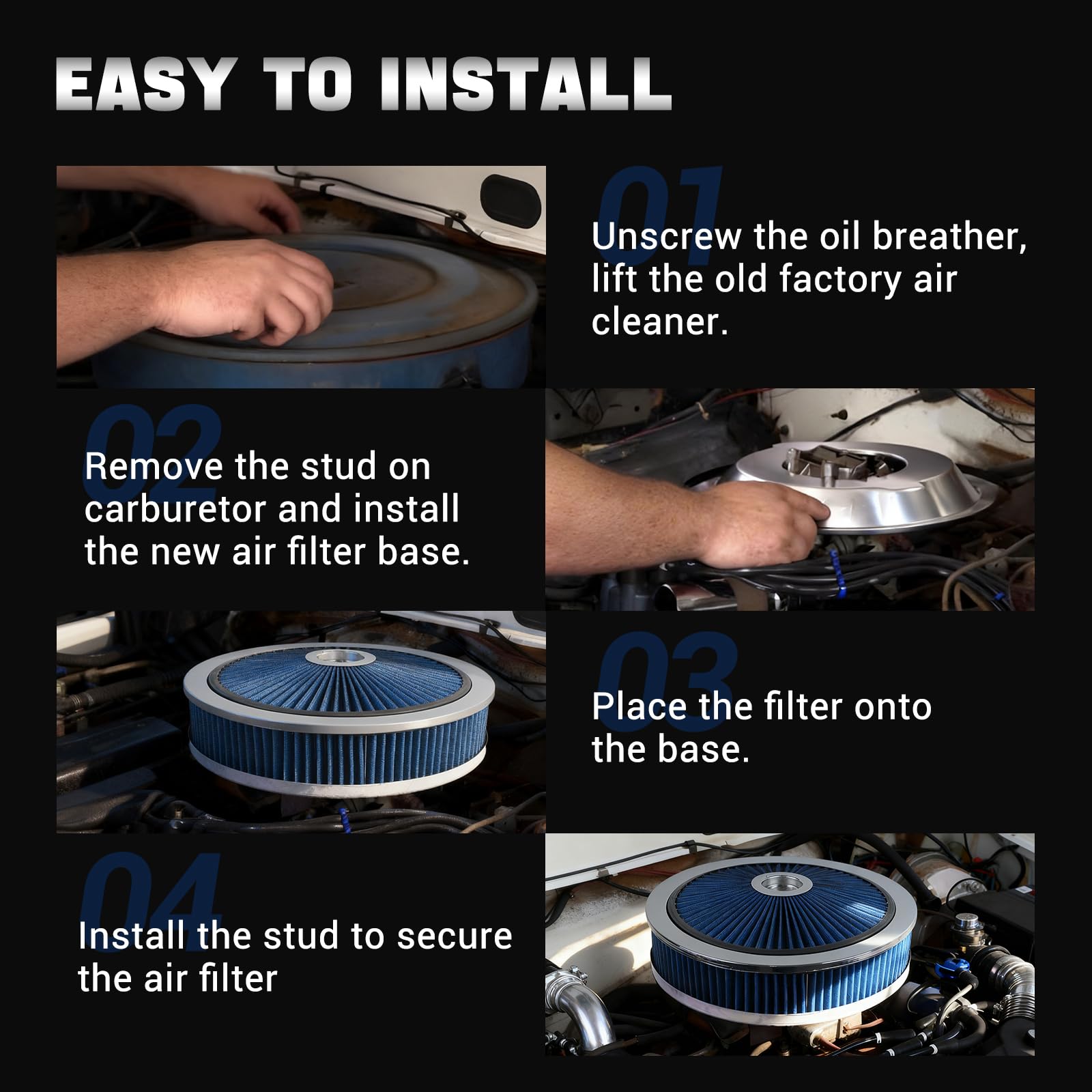 EASY TO INSTALL

01
Unscrew the oil breather, lift the old factory air cleaner.

02
Remove the stud on carburetor and install the new air filter base.

03
Place the filter onto the base.

04
Install the stud to secure the air filter