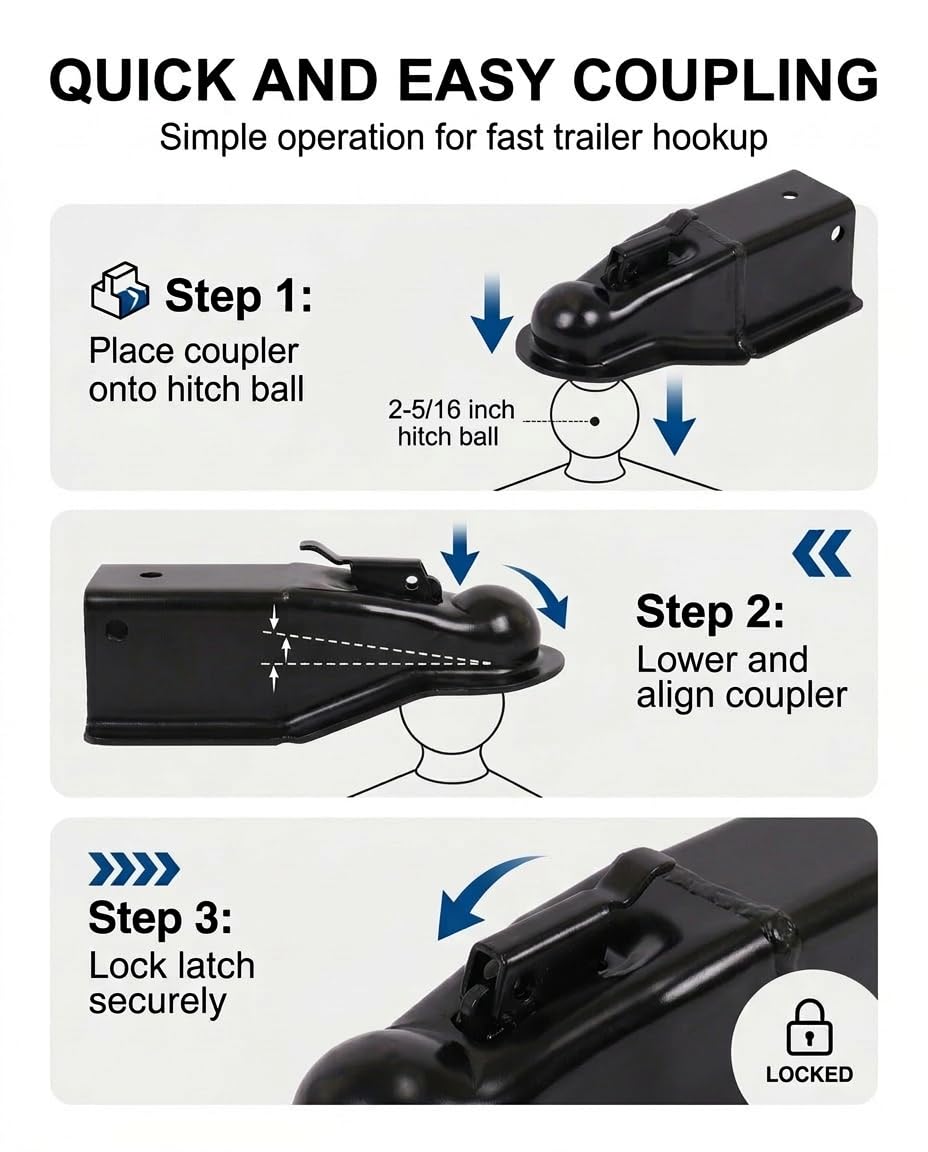 QUICK AND EASY COUPLING

Simple operation for fast trailer hookup

Step 1:

Place coupler onto hitch ball

2-5/16 inch hitch ball

Step 2:

Lower and align coupler

Step 3:

Lock latch securely

LOCKED