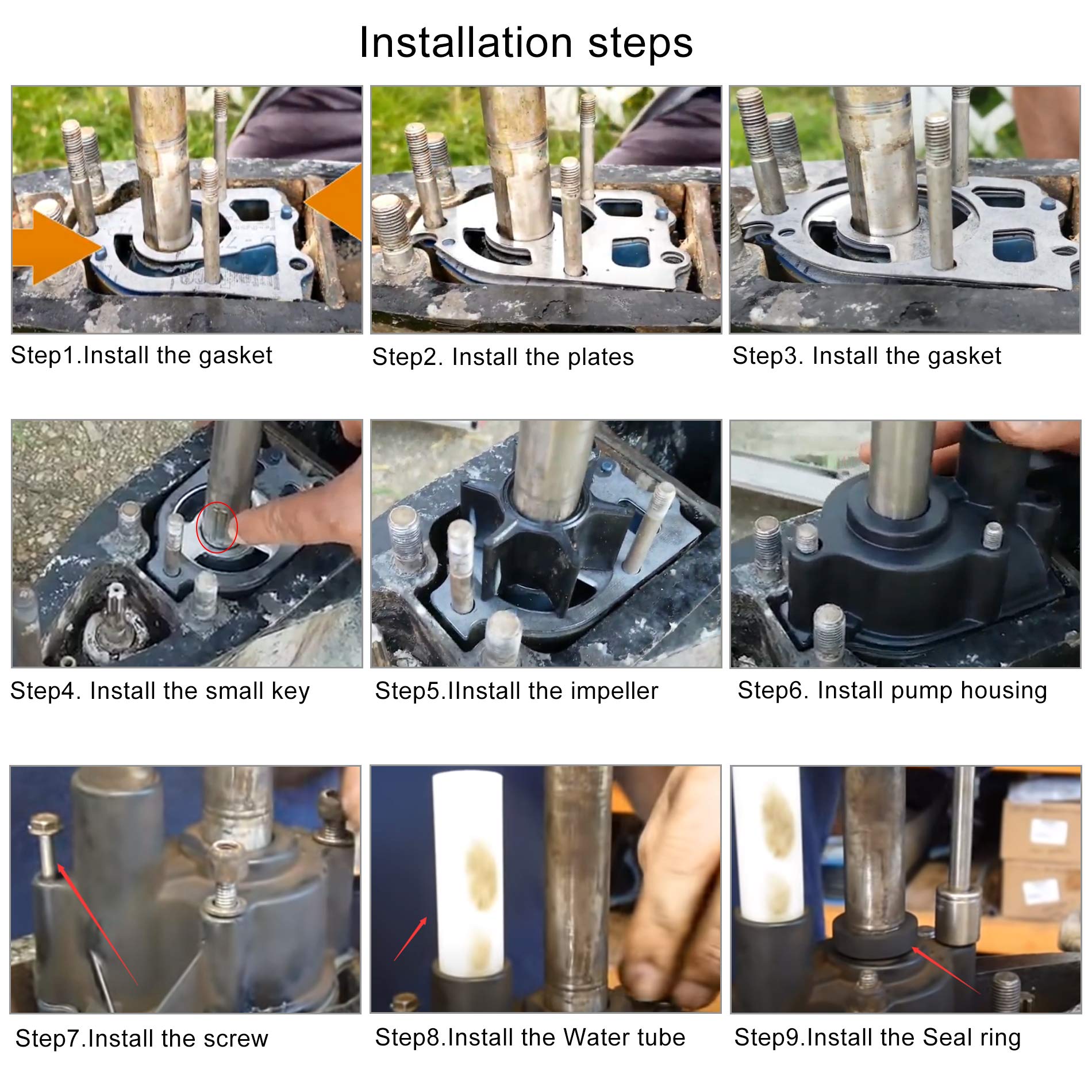 Installation steps

Step1.Install the gasket

Step2. Install the plates

Step3. Install the gasket

Step4. Install the small key

Step5.IInstall the impeller

Step6. Install pump housing

Step7.Install the screw

Step8.Install the Water tube

Step9.Install the Seal ring