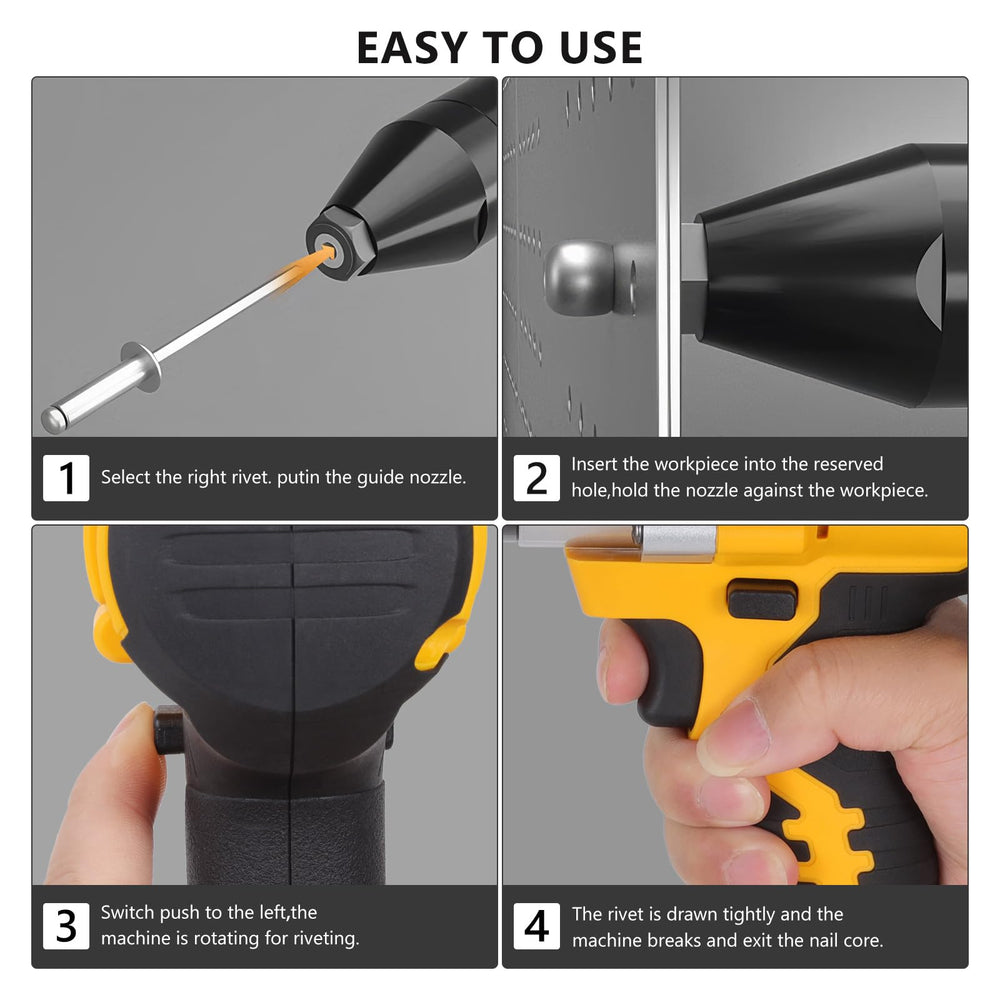 EASY TO USE

1 Select the right rivet. putin the guide nozzle.

2 Insert the workpiece into the reserved hole,hold the nozzle against the workpiece.

3 Switch push to the left,the machine is rotating for riveting.

4 The rivet is drawn tightly and the machine breaks and exit the nail core.