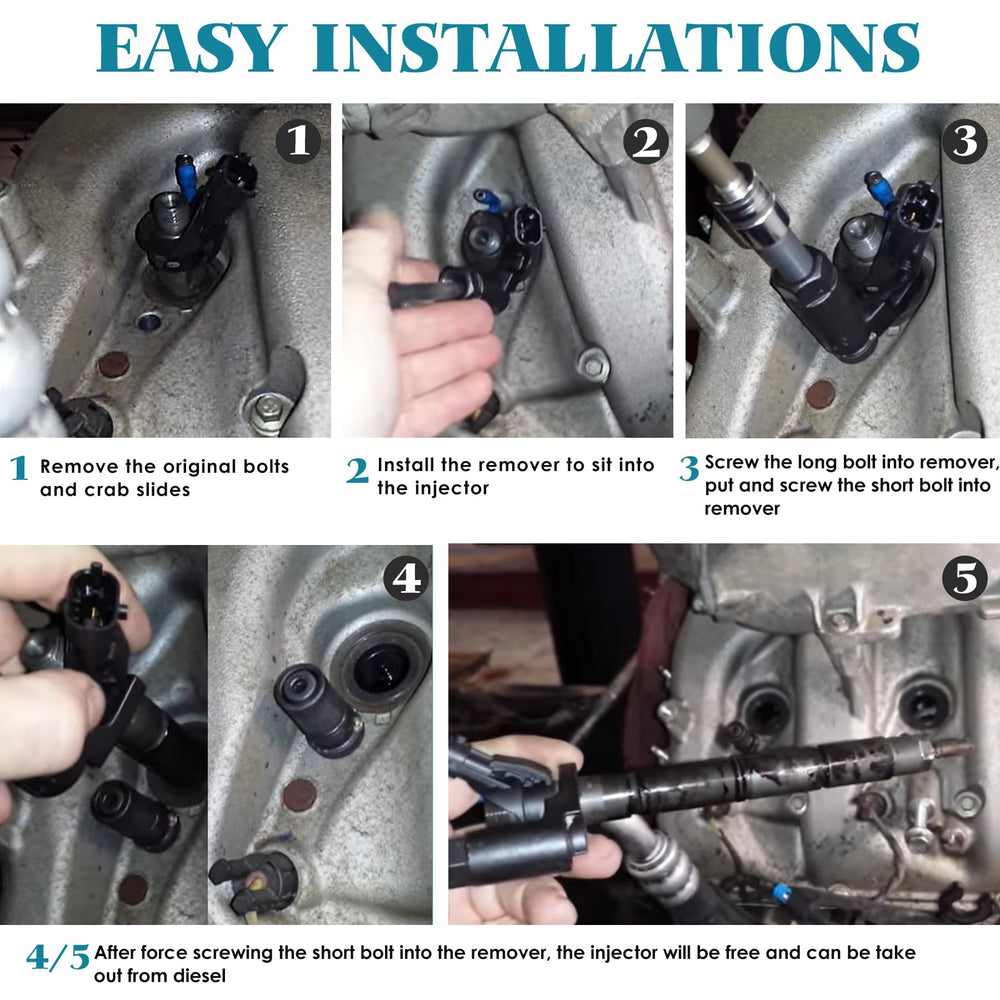 EASY INSTALLATIONS

1

2

3

1 Remove the original bolts and crab slides

2 Install the remover to sit into the injector

3 Screw the long bolt into remover, put and screw the short bolt into remover

4

5

4/5 After force screwing the short bolt into the remover, the injector will be free and can be take out from diesel