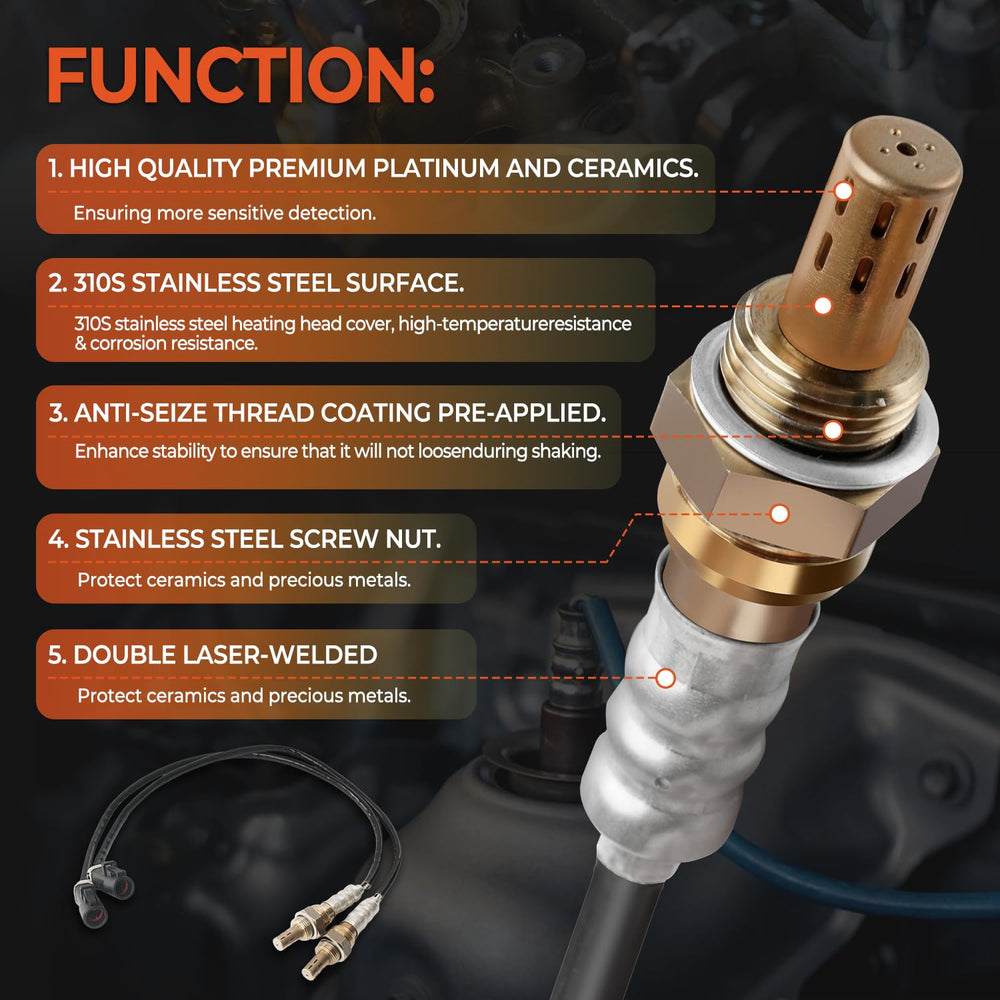 FUNCTION:

1. HIGH QUALITY PREMIUM PLATINUM AND CERAMICS.
Ensuring more sensitive detection.

2. 310S STAINLESS STEEL SURFACE.
310S stainless steel heating head cover, high-temperatureresistance & corrosion resistance.

3. ANTI-SEIZE THREAD COATING PRE-APPLIED.
Enhance stability to ensure that it will not loosenduring shaking.

4. STAINLESS STEEL SCREW NUT.
Protect ceramics and precious metals.

5. DOUBLE LASER-WELDED
Protect ceramics and precious metals.