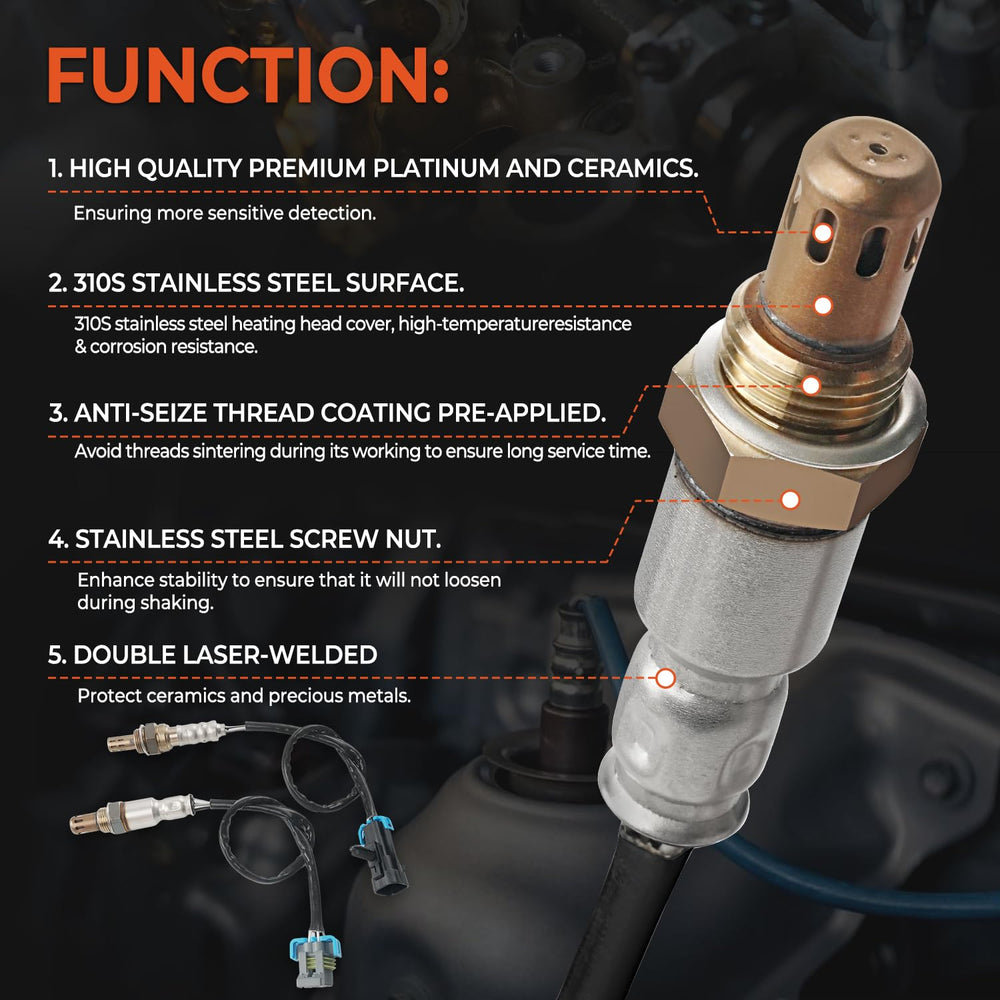 FUNCTION:

1. HIGH QUALITY PREMIUM PLATINUM AND CERAMICS.

Ensuring more sensitive detection.

2. 310S STAINLESS STEEL SURFACE.

310S stainless steel heating head cover, high-temperatureresistance & corrosion resistance.

3. ANTI-SEIZE THREAD COATING PRE-APPLIED.

Avoid threads sintering during its working to ensure long service time.

4. STAINLESS STEEL SCREW NUT.

Enhance stability to ensure that it will not loosen during shaking.

5. DOUBLE LASER-WELDED

Protect ceramics and precious metals.