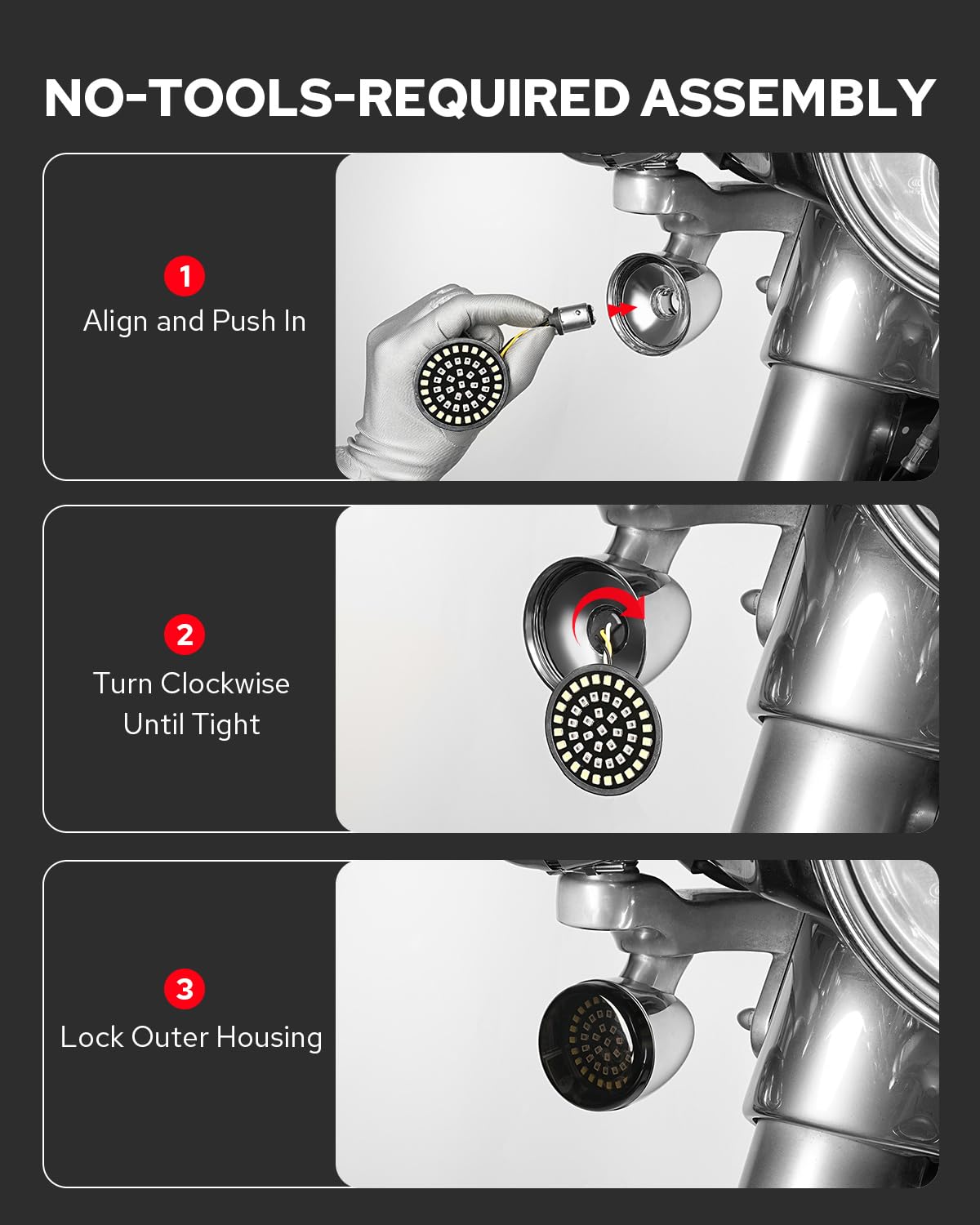 NO-TOOLS-REQUIRED ASSEMBLY

1
Align and Push In

2
Turn Clockwise Until Tight

3
Lock Outer Housing