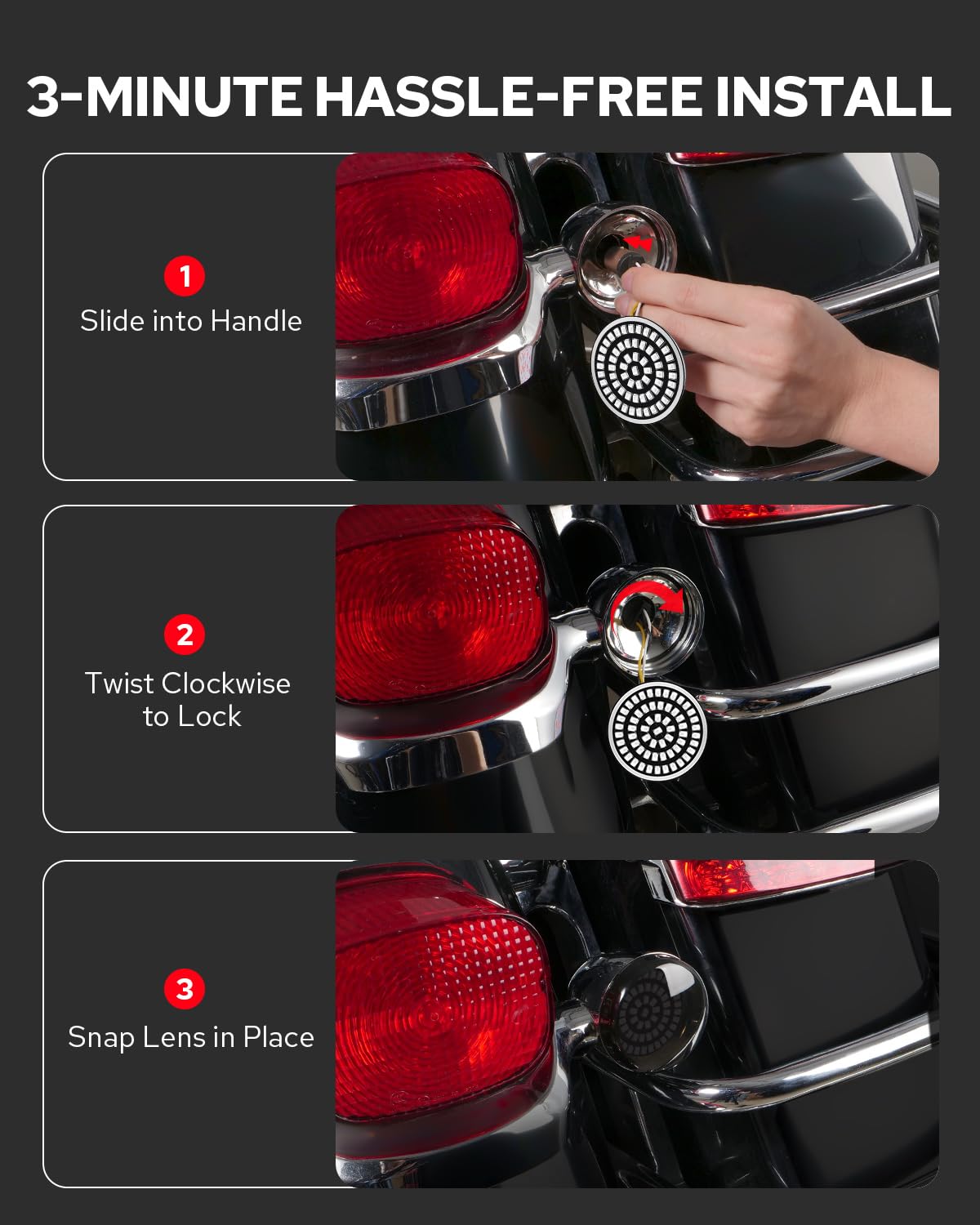 3-MINUTE HASSLE-FREE INSTALL

1
Slide into Handle

2
Twist Clockwise to Lock

3
Snap Lens in Place