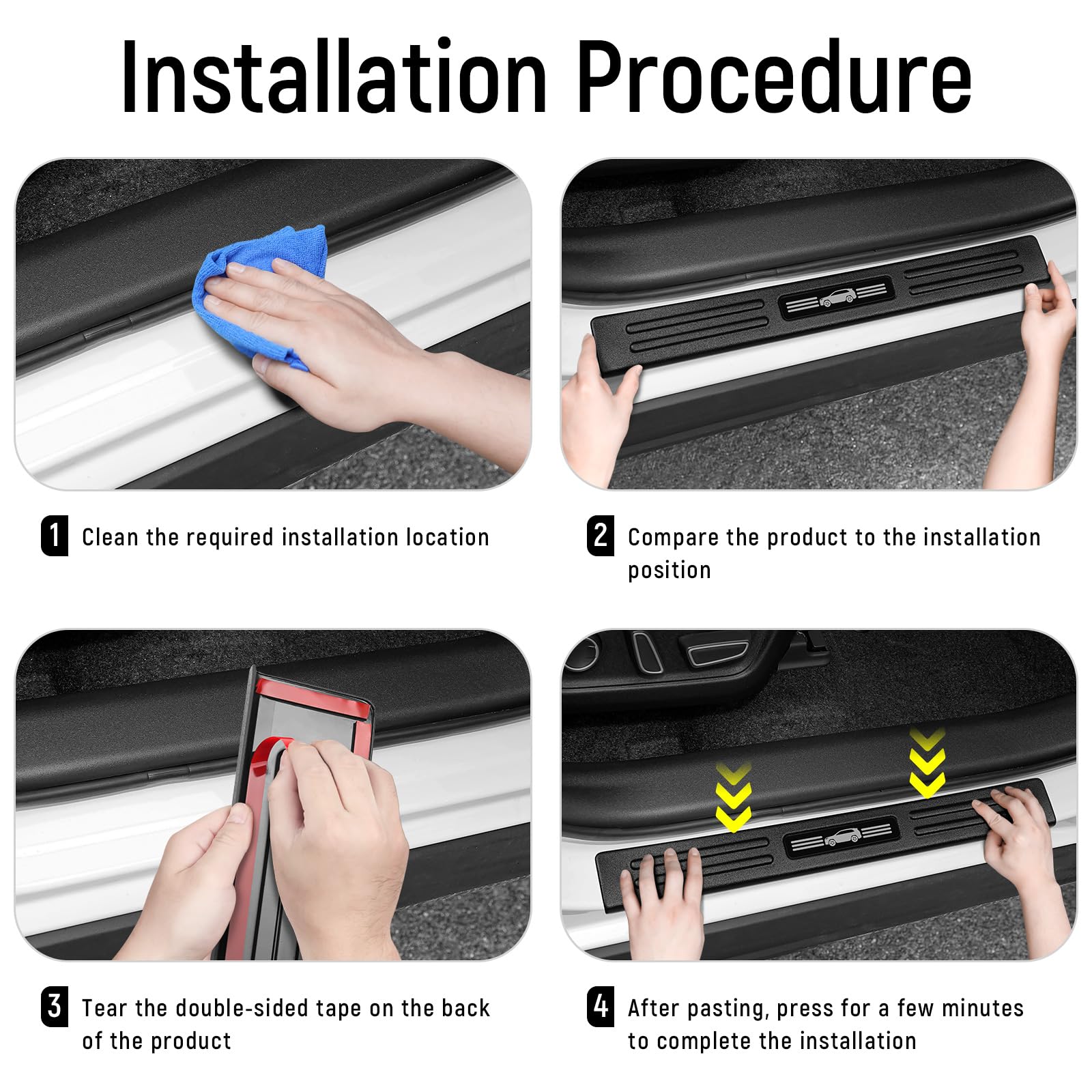 Installation Procedure

1 Clean the required installation location

2 Compare the product to the installation position

3 Tear the double-sided tape on the back of the product

4 After pasting, press for a few minutes to complete the installation