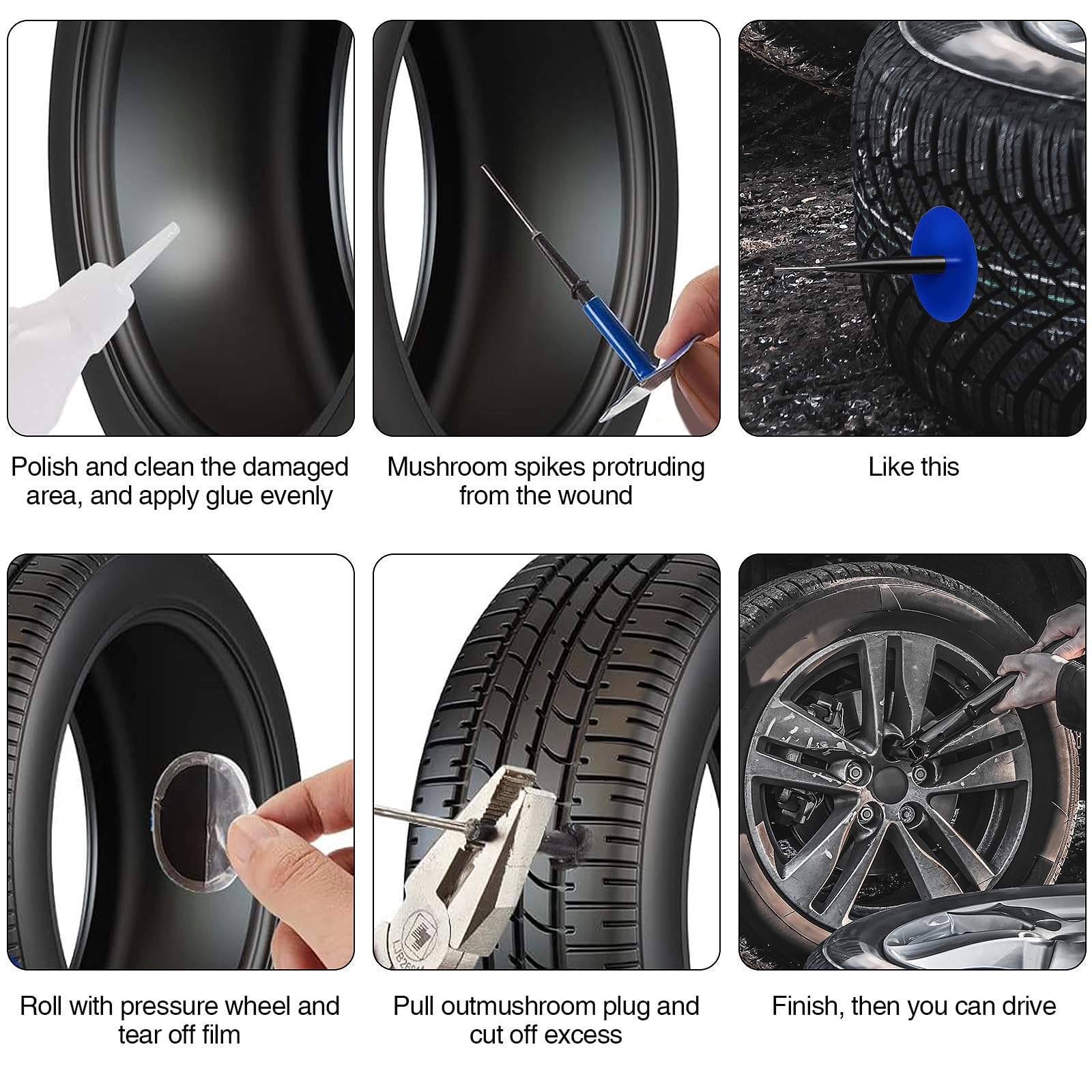 Polish and clean the damaged area, and apply glue evenly

Mushroom spikes protruding from the wound

Like this

Roll with pressure wheel and tear off film

Pull outmushroom plug and cut off excess

Finish, then you can drive