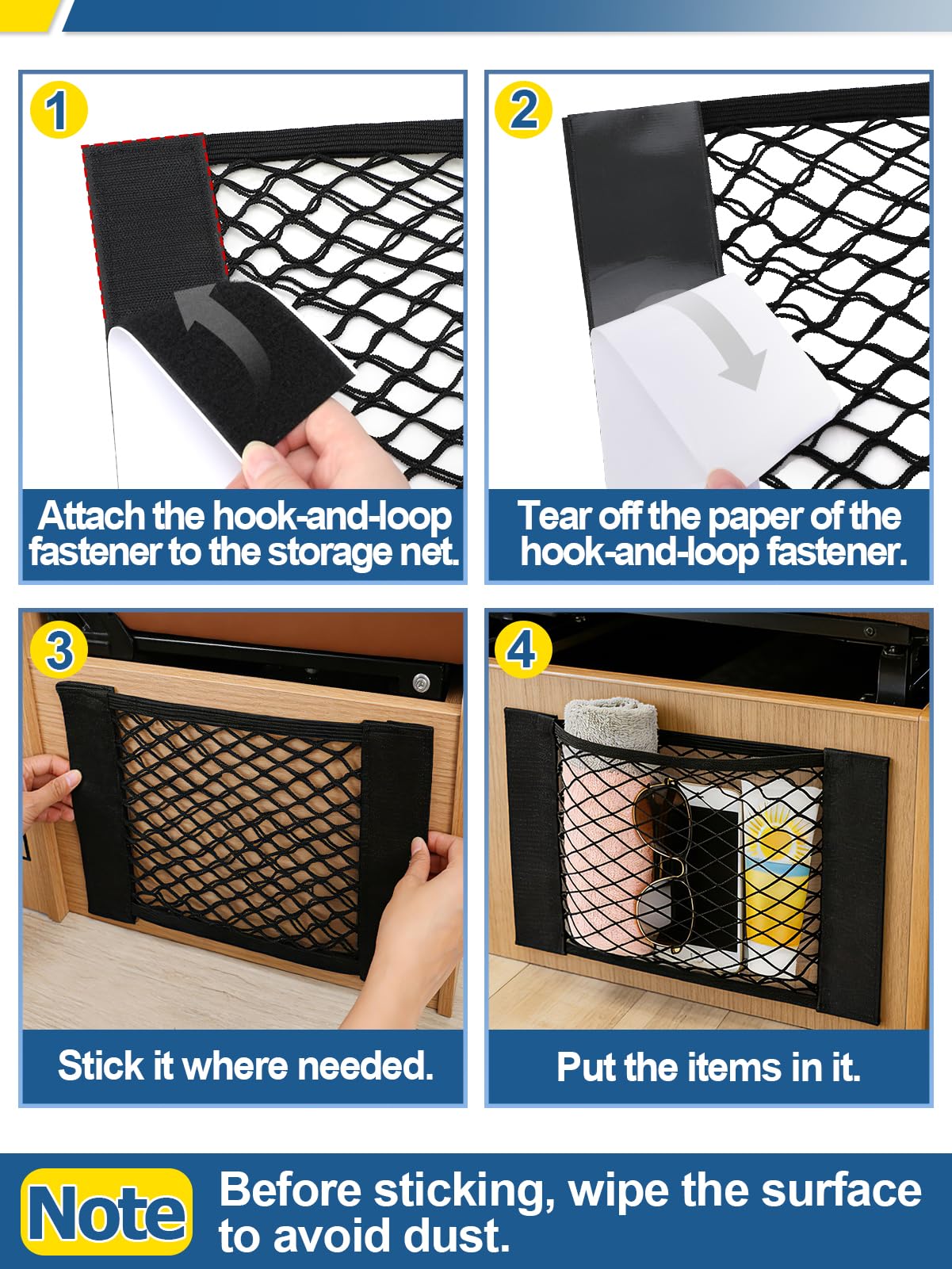 1

Attach the hook-and-loop fastener to the storage net.

2

Tear off the paper of the hook-and-loop fastener.

3

Stick it where needed.

4

Put the items in it.

Note

Before sticking, wipe the surface to avoid dust.