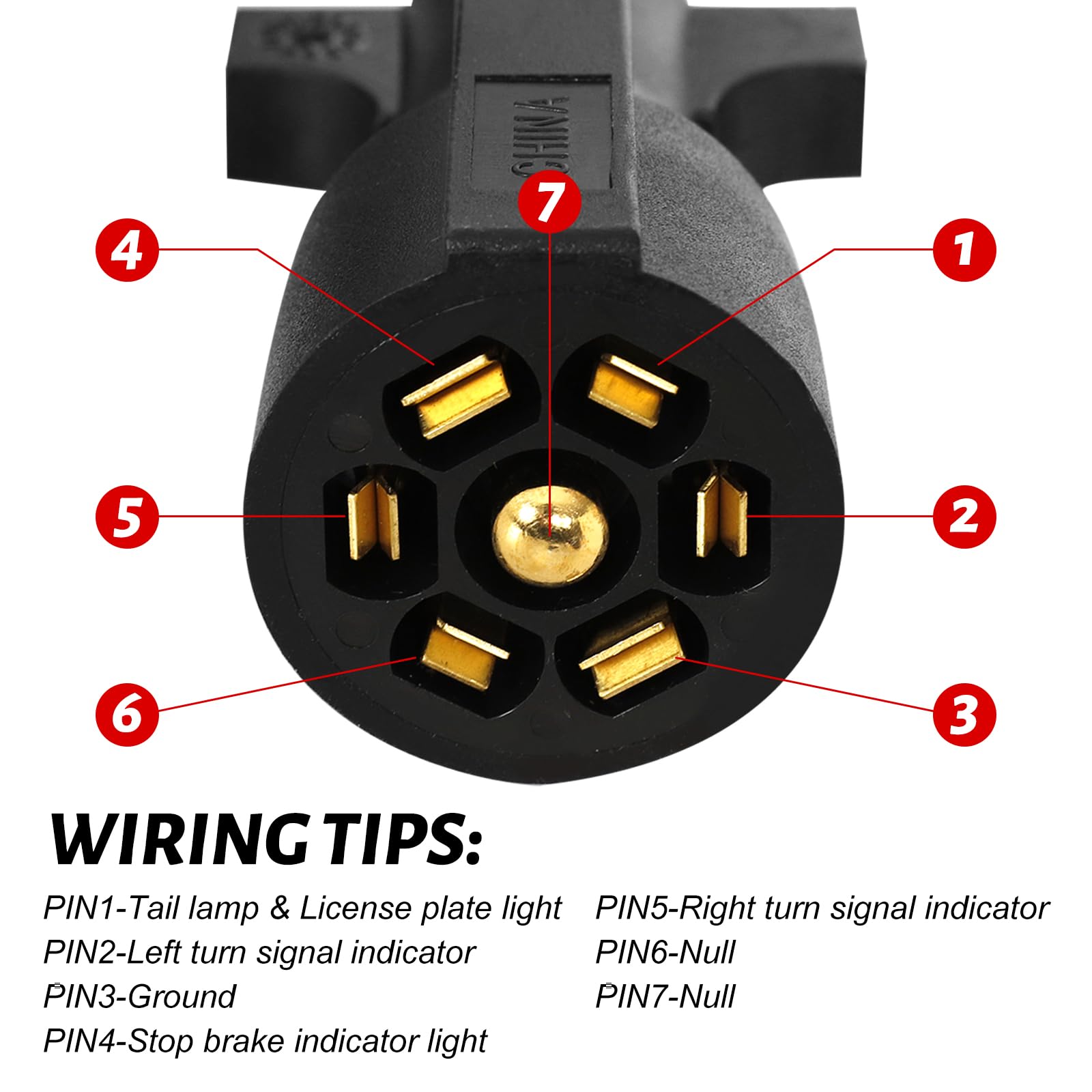 CHINA

7

4

1

5

2

6

3

WIRING TIPS:

PIN1-Tail lamp & License plate light
PIN2-Left turn signal indicator
PIN3-Ground
PIN4-Stop brake indicator light

PIN5-Right turn signal indicator
PIN6-Null
PIN7-Null