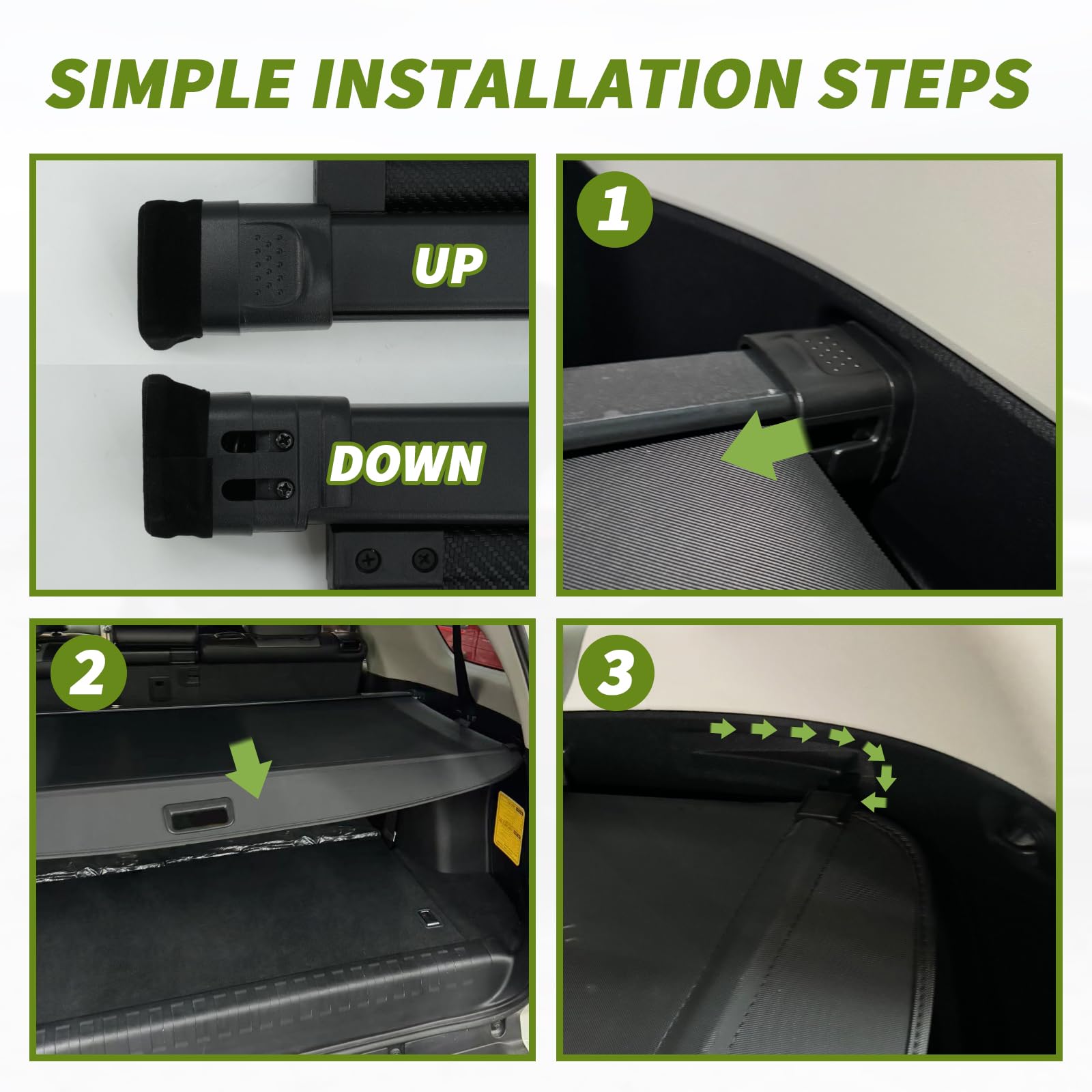 SIMPLE INSTALLATION STEPS

UP

DOWN

1

2

3