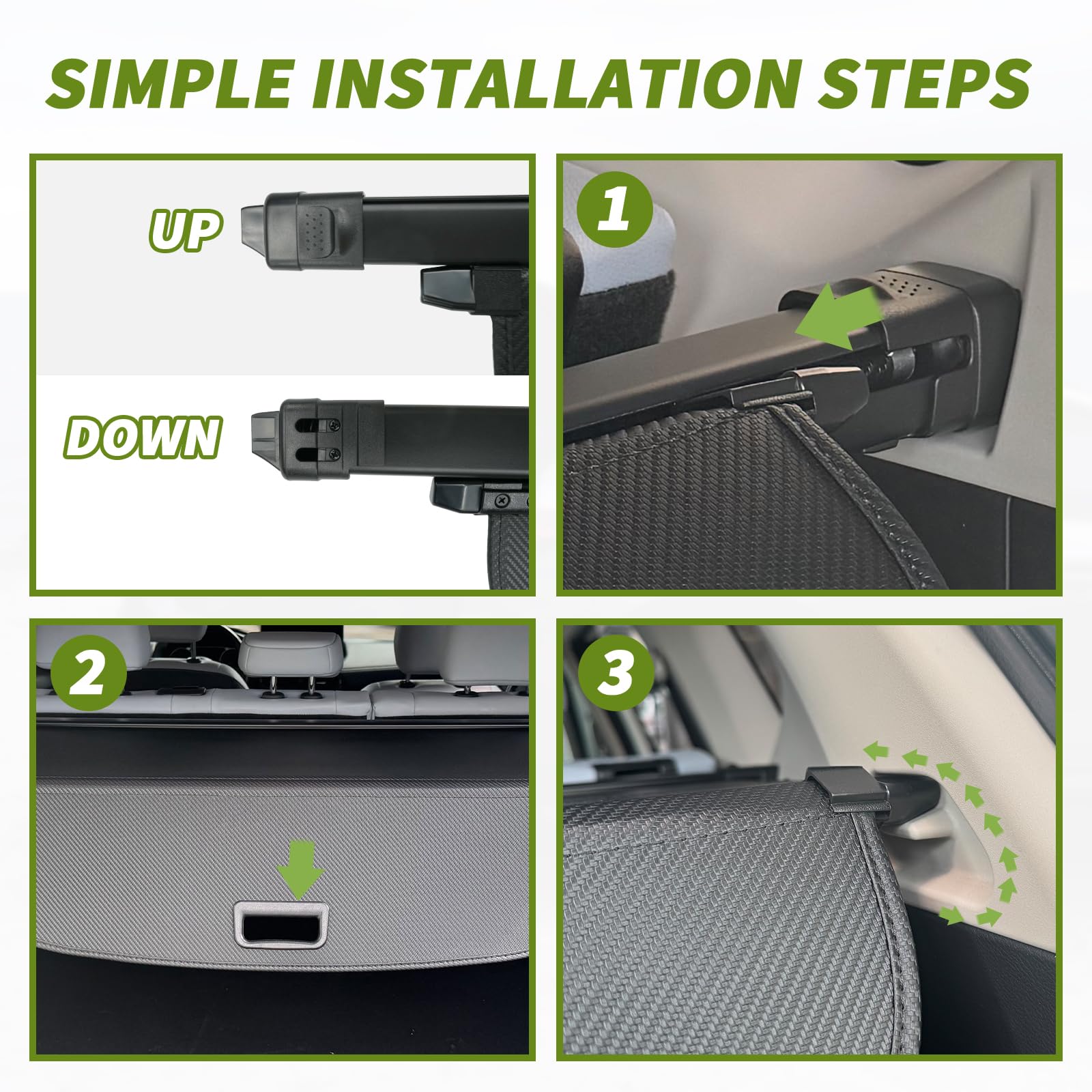 SIMPLE INSTALLATION STEPS

UP

DOWN

1

2

3