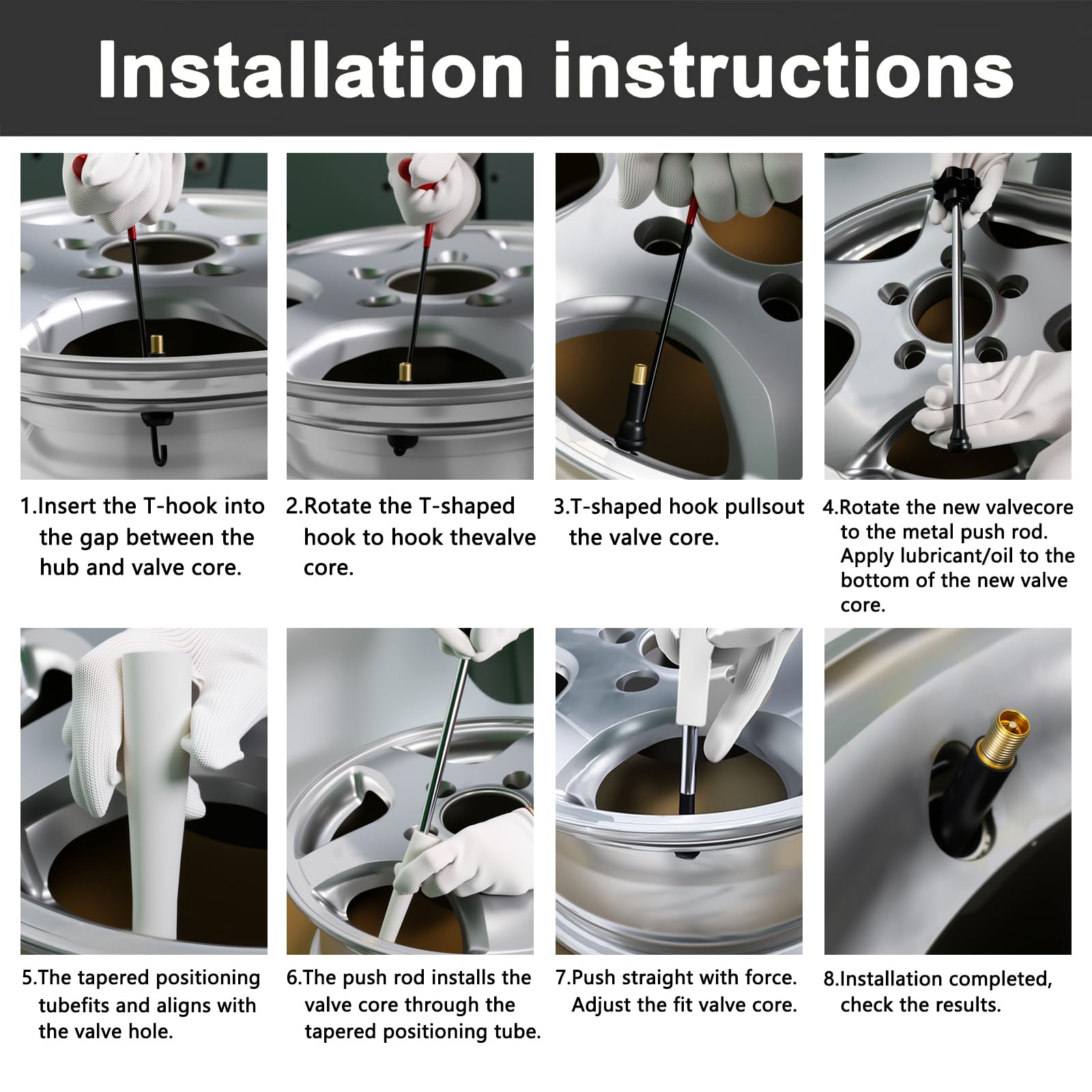 Installation instructions

1.Insert the T-hook into the gap between the hub and valve core.

2.Rotate the T-shaped hook to hook thevalve core.

3.T-shaped hook pullsout the valve core.

4.Rotate the new valvecore to the metal push rod. Apply lubricant/oil to the bottom of the new valve core.

5.The tapered positioning tubefits and aligns with the valve hole.

6.The push rod installs the valve core through the tapered positioning tube.

7.Push straight with force. Adjust the fit valve core.

8.Installation completed, check the results.