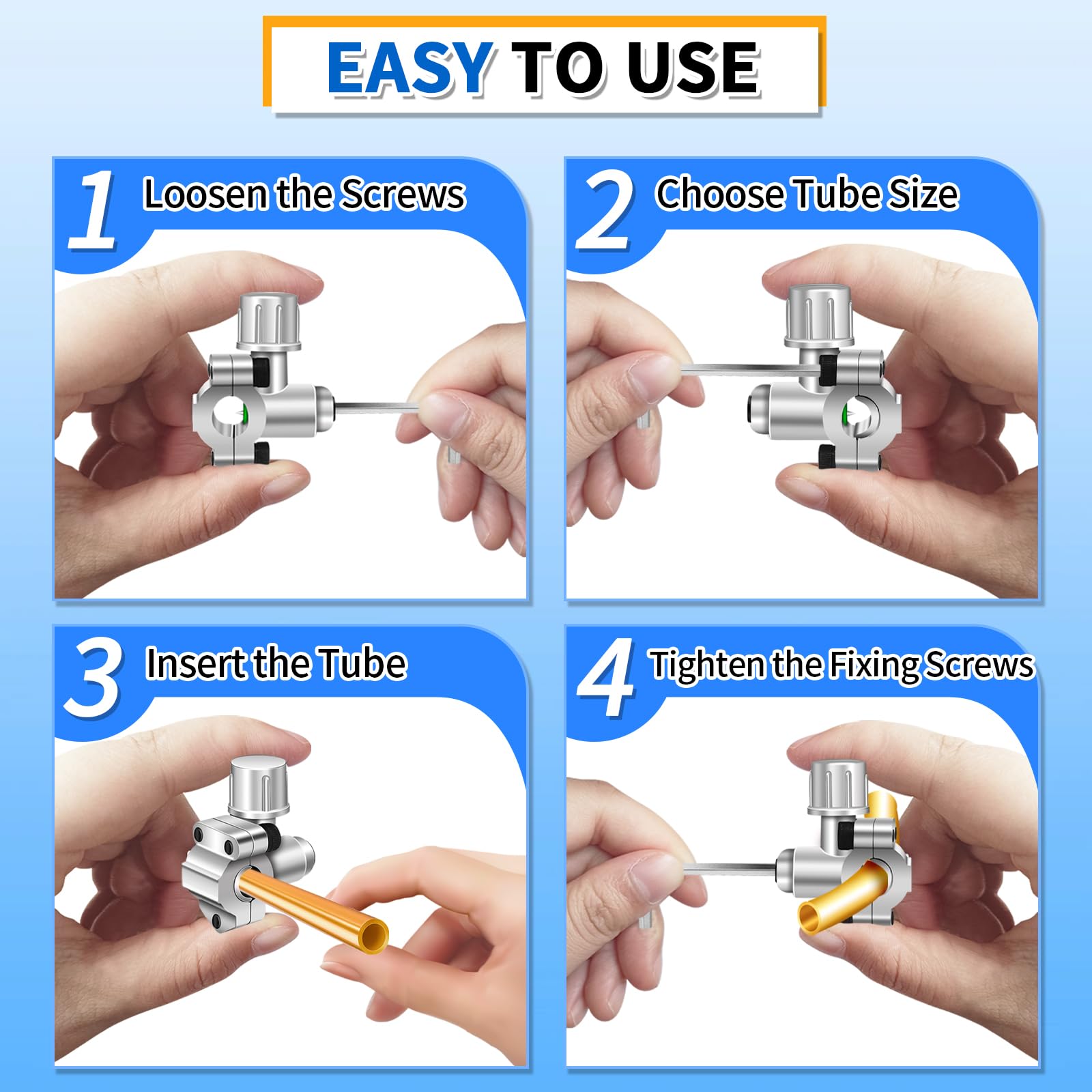 EASY TO USE

1 Loosen the Screws

2 Choose Tube Size

3 Insert the Tube

4 Tighten the Fixing Screws