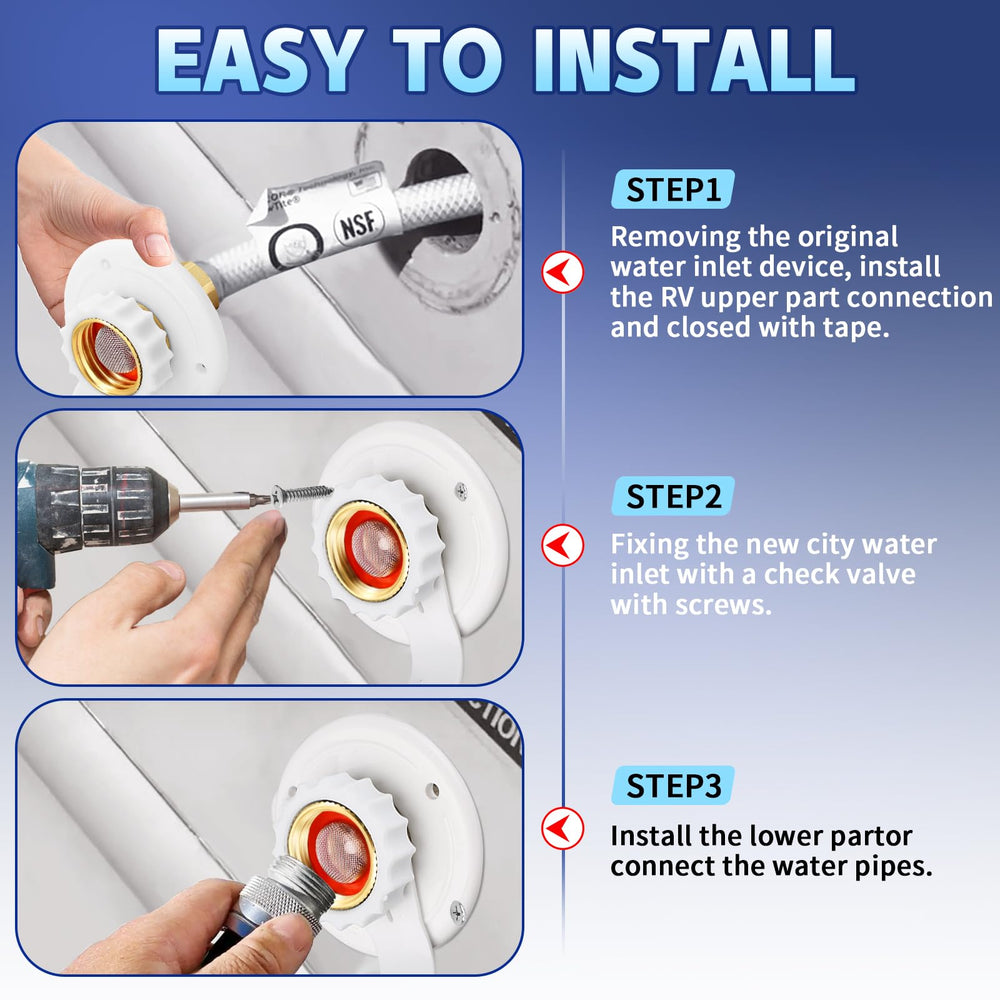 EASY TO INSTALL

NSF

STEP1

Removing the original water inlet device, install the RV upper part connection and closed with tape.

STEP2

Fixing the new city water inlet with a check valve with screws.

STEP3

Install the lower partor connect the water pipes.