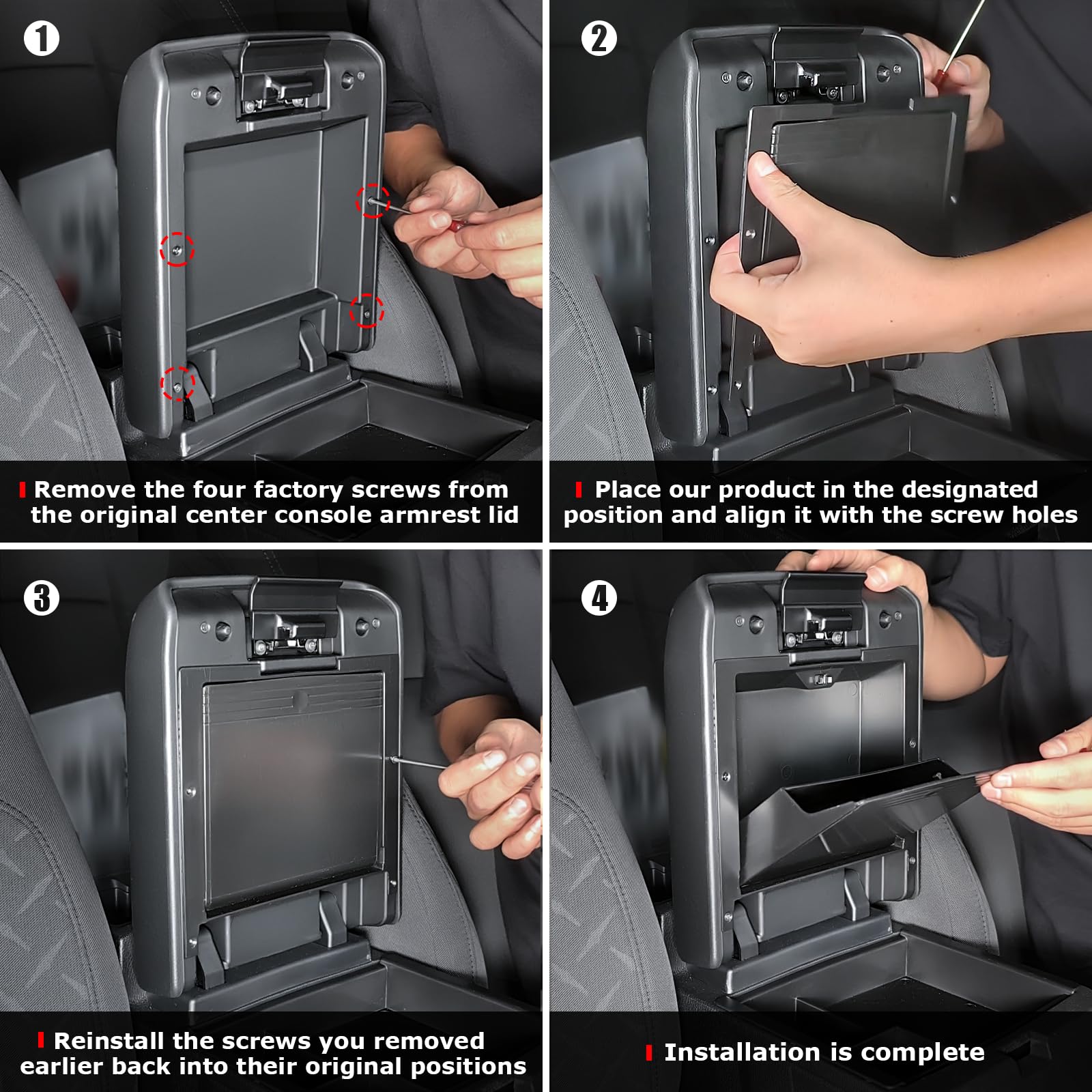 1

Remove the four factory screws from the original center console armrest lid

2

Place our product in the designated position and align it with the screw holes

3

Reinstall the screws you removed earlier back into their original positions

4

Installation is complete