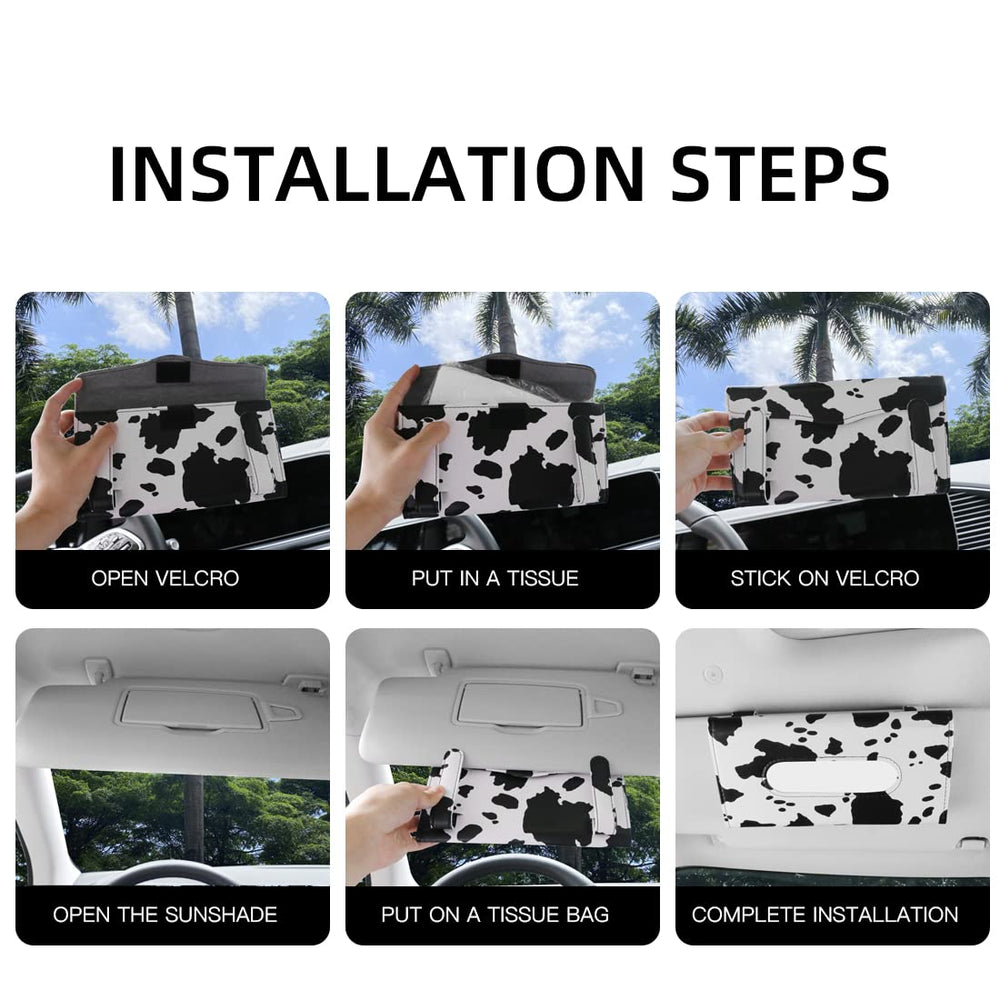 INSTALLATION STEPS

OPEN VELCRO

PUT IN A TISSUE

STICK ON VELCRO

OPEN THE SUNSHADE

PUT ON A TISSUE BAG

COMPLETE INSTALLATION