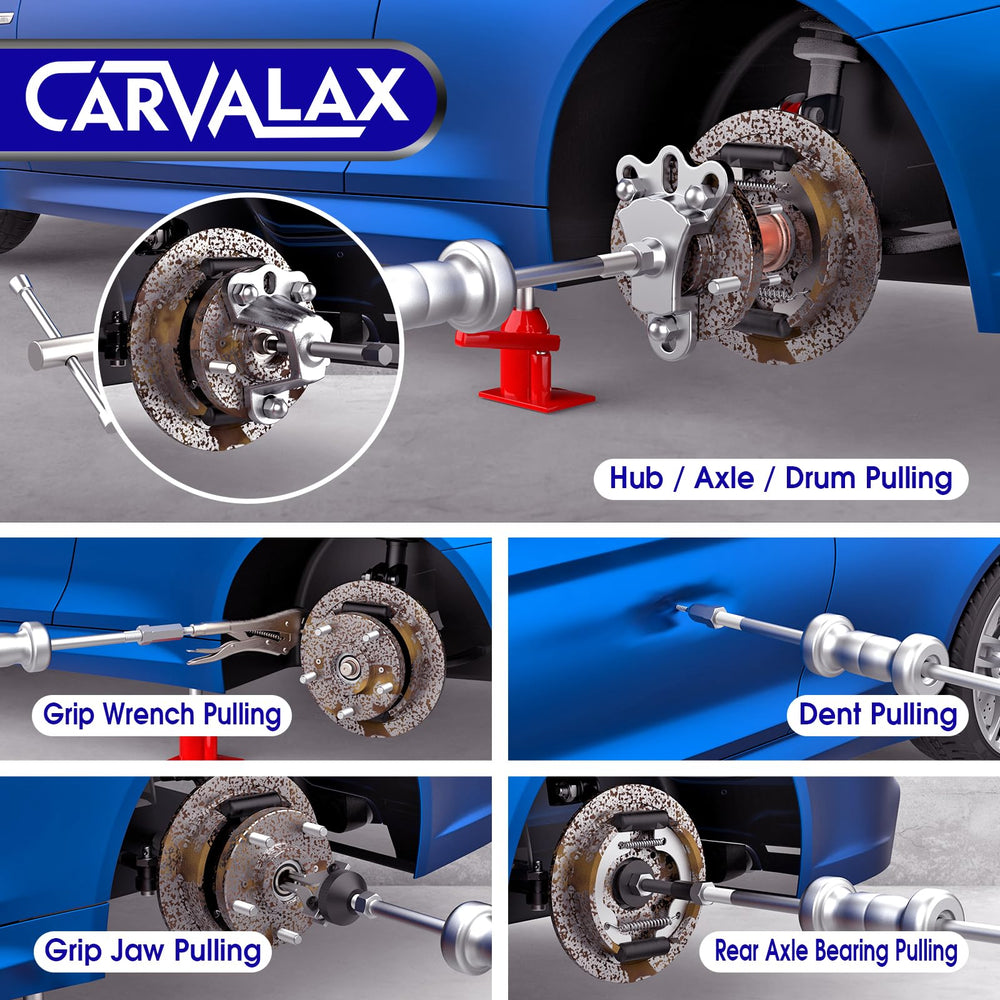 CARVALAX

Hub / Axle / Drum Pulling

Grip Wrench Pulling

Dent Pulling

Grip Jaw Pulling

Rear Axle Bearing Pulling