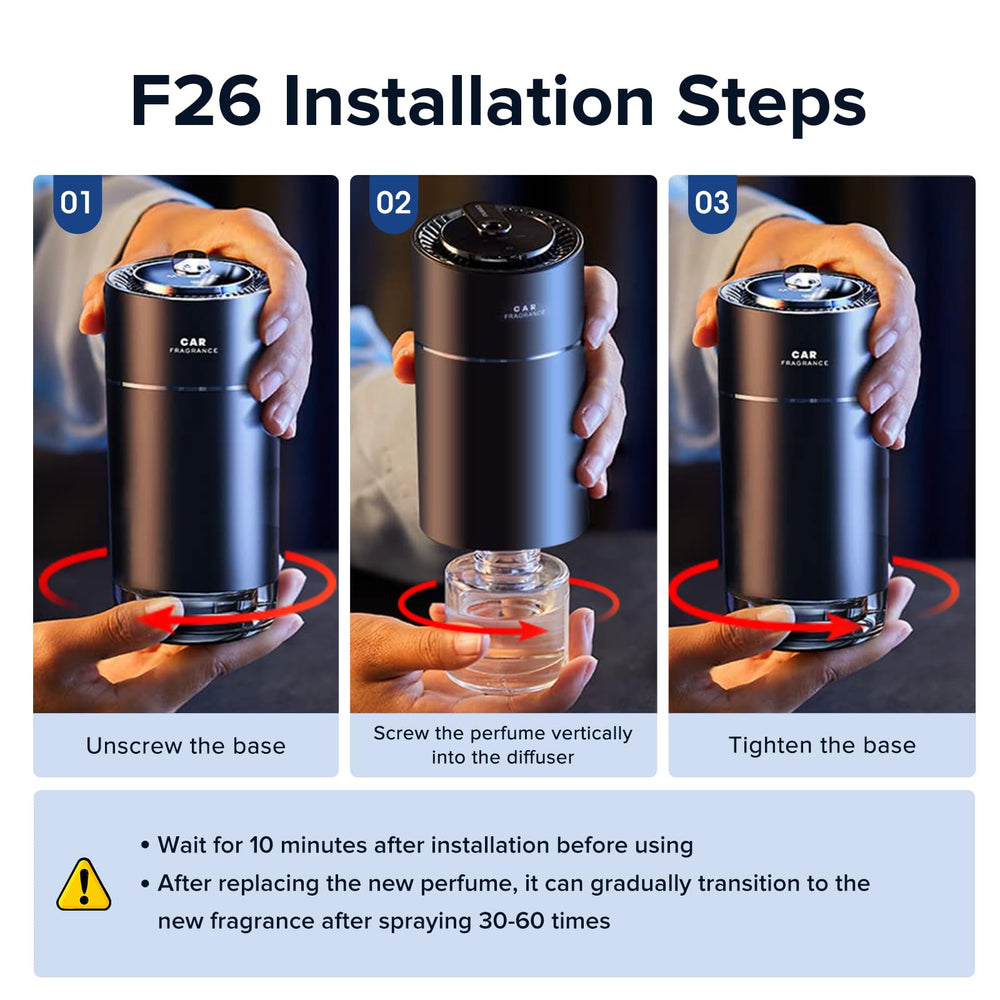 F26 Installation Steps

01

CAR
FRAGRANCE

Unscrew the base

02

CAR
FRAGRANCE

Screw the perfume vertically into the diffuser

03

CAR
FRAGRANCE

Tighten the base

• Wait for 10 minutes after installation before using
• After replacing the new perfume, it can gradually transition to the new fragrance after spraying 30-60 times