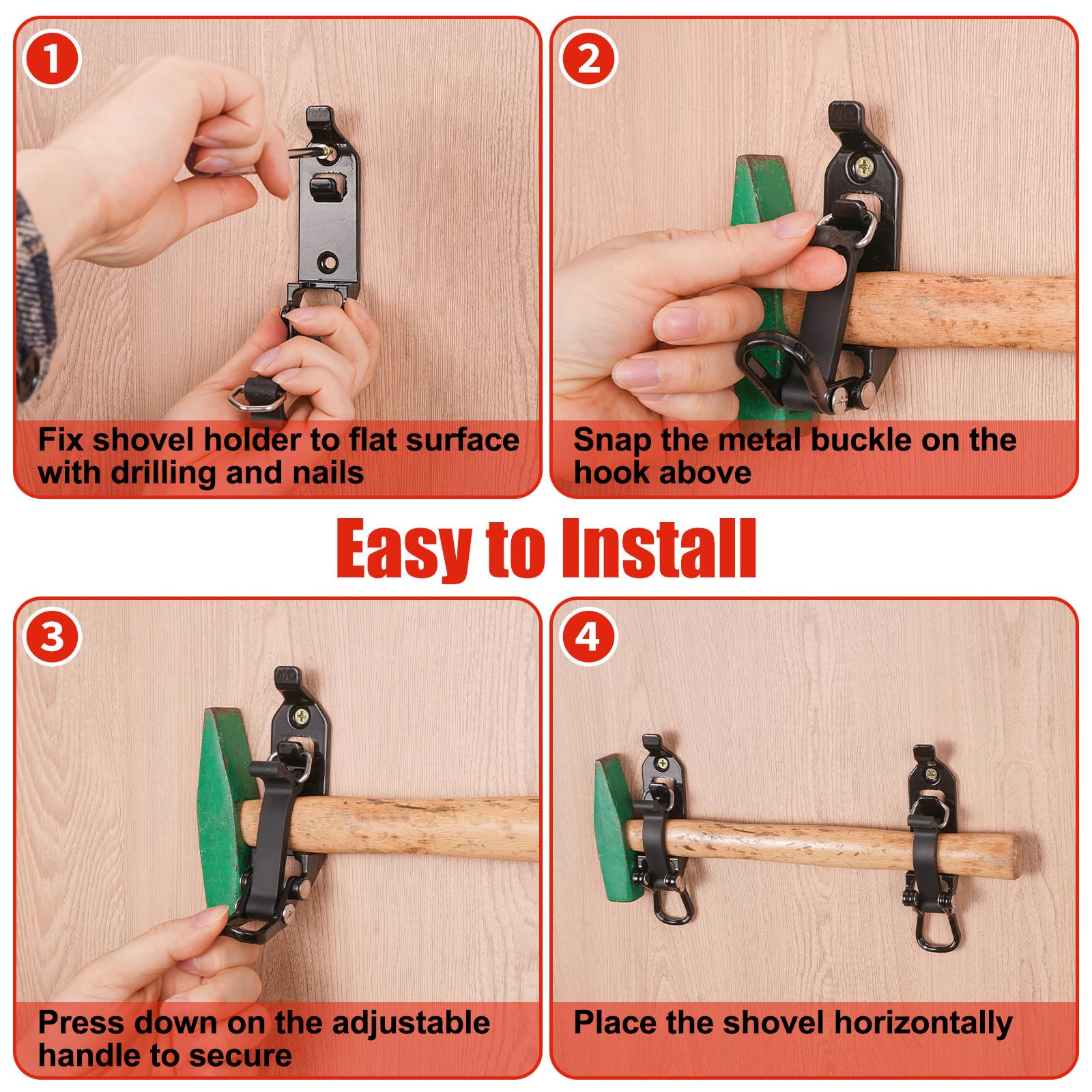 1

Fix shovel holder to flat surface with drilling and nails

2

Snap the metal buckle on the hook above

Easy to Install

3

Press down on the adjustable handle to secure

4

Place the shovel horizontally