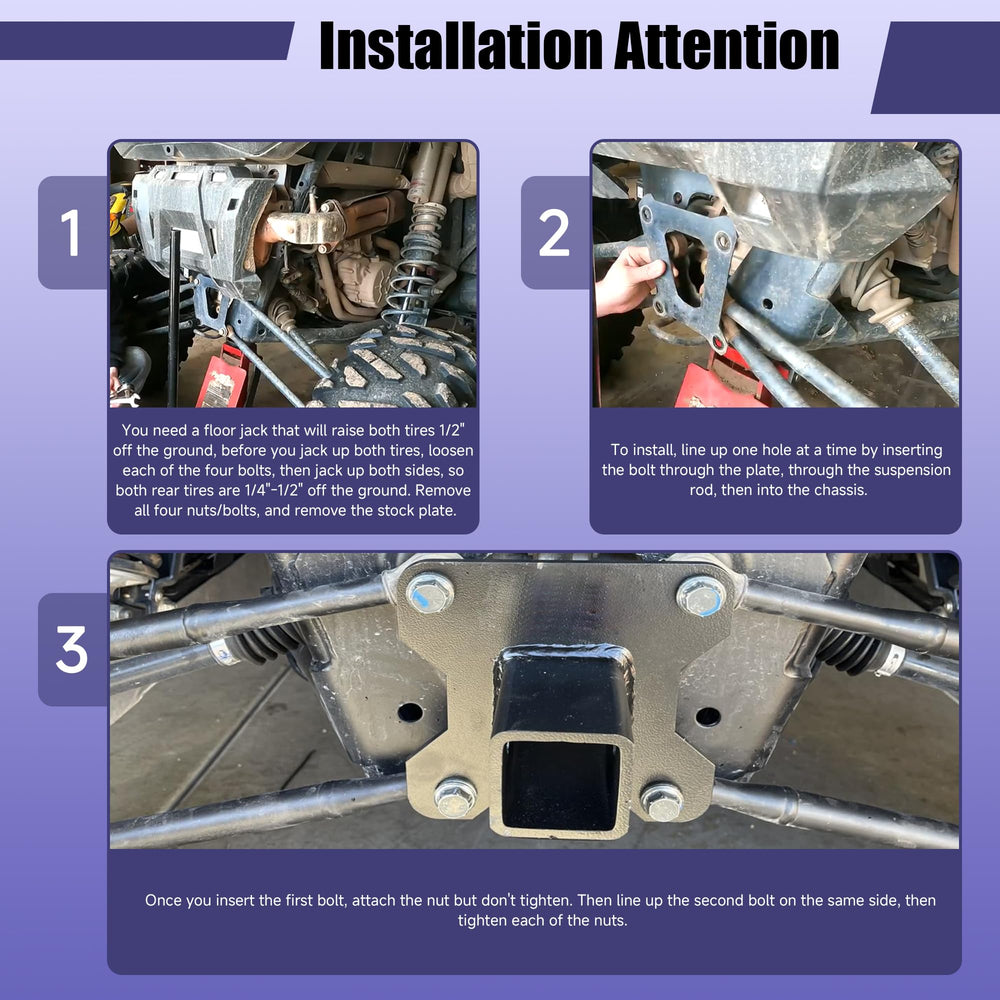 Installation Attention

1

You need a floor jack that will raise both tires 1/2" off the ground, before you jack up both tires, loosen each of the four bolts, then jack up both sides, so both rear tires are 1/4"-1/2" off the ground. Remove all four nuts/bolts, and remove the stock plate.

2

To install, line up one hole at a time by inserting the bolt through the plate, through the suspension rod, then into the chassis.

3

Once you insert the first bolt, attach the nut but don't tighten. Then line up the second bolt on the same side, then tighten each of the nuts.