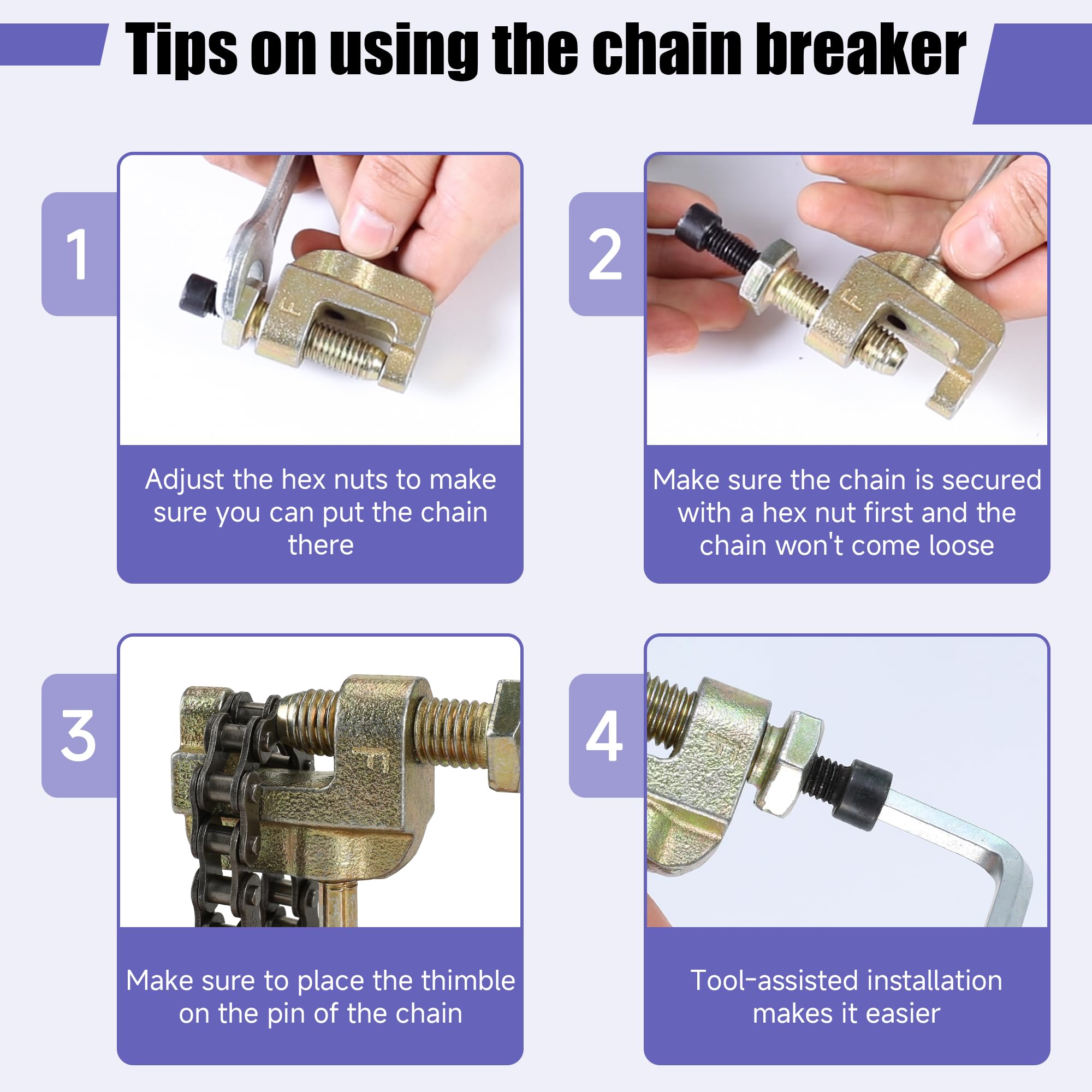 Tips on using the chain breaker

1

F

Adjust the hex nuts to make sure you can put the chain there

2

F

Make sure the chain is secured with a hex nut first and the chain won't come loose

3

F

Make sure to place the thimble on the pin of the chain

4

F

Tool-assisted installation makes it easier