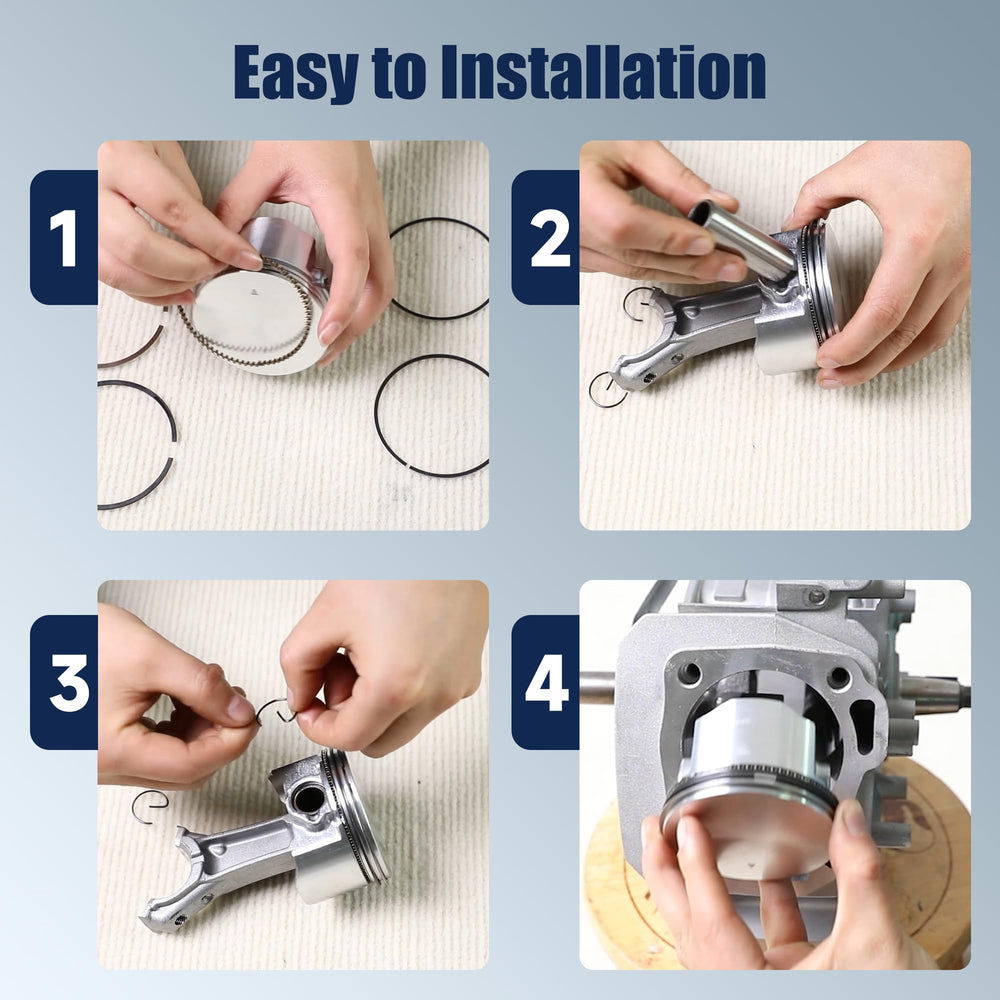 Easy to Installation

1

2

3

4