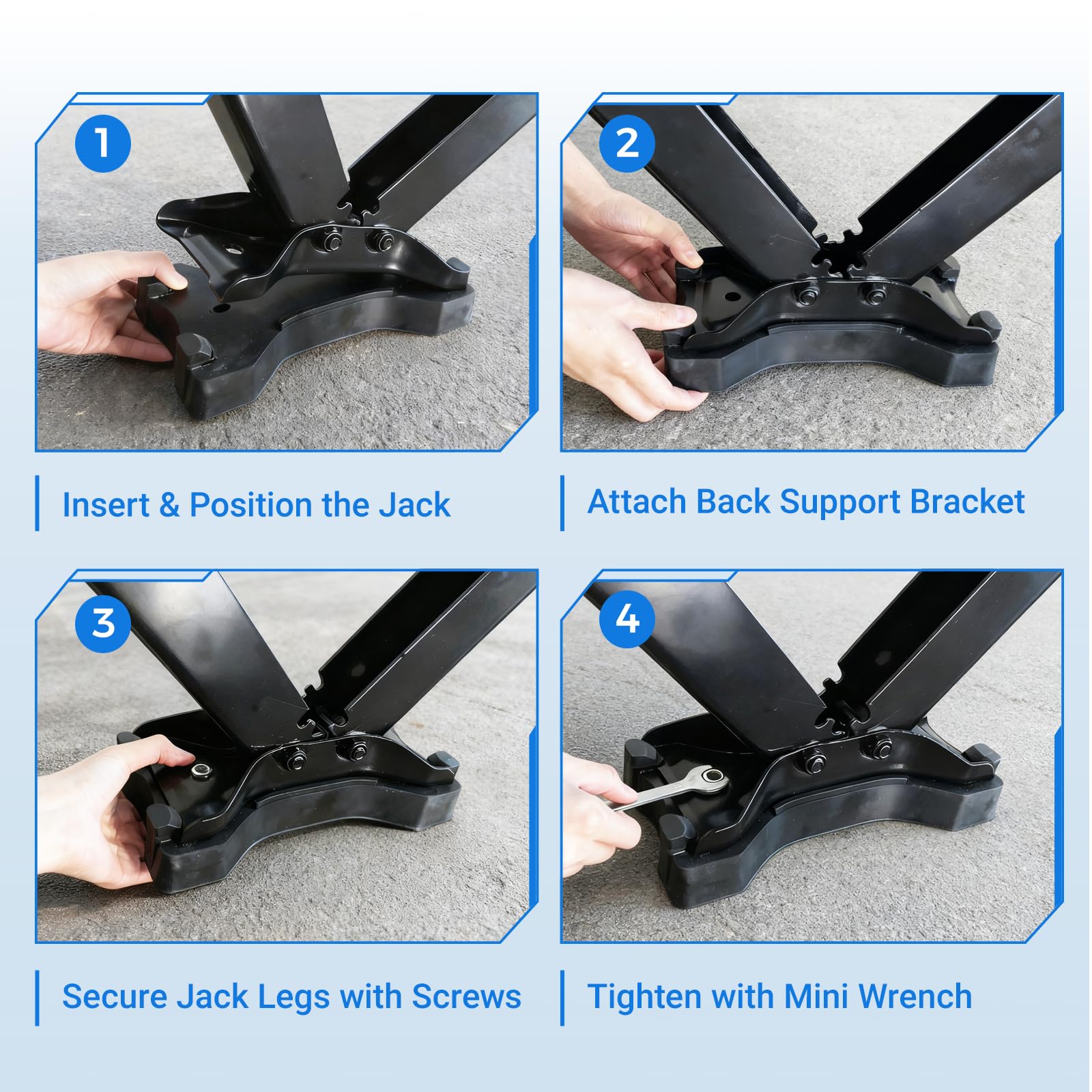 1

Insert & Position the Jack

2

Attach Back Support Bracket

3

Secure Jack Legs with Screws

4

Tighten with Mini Wrench