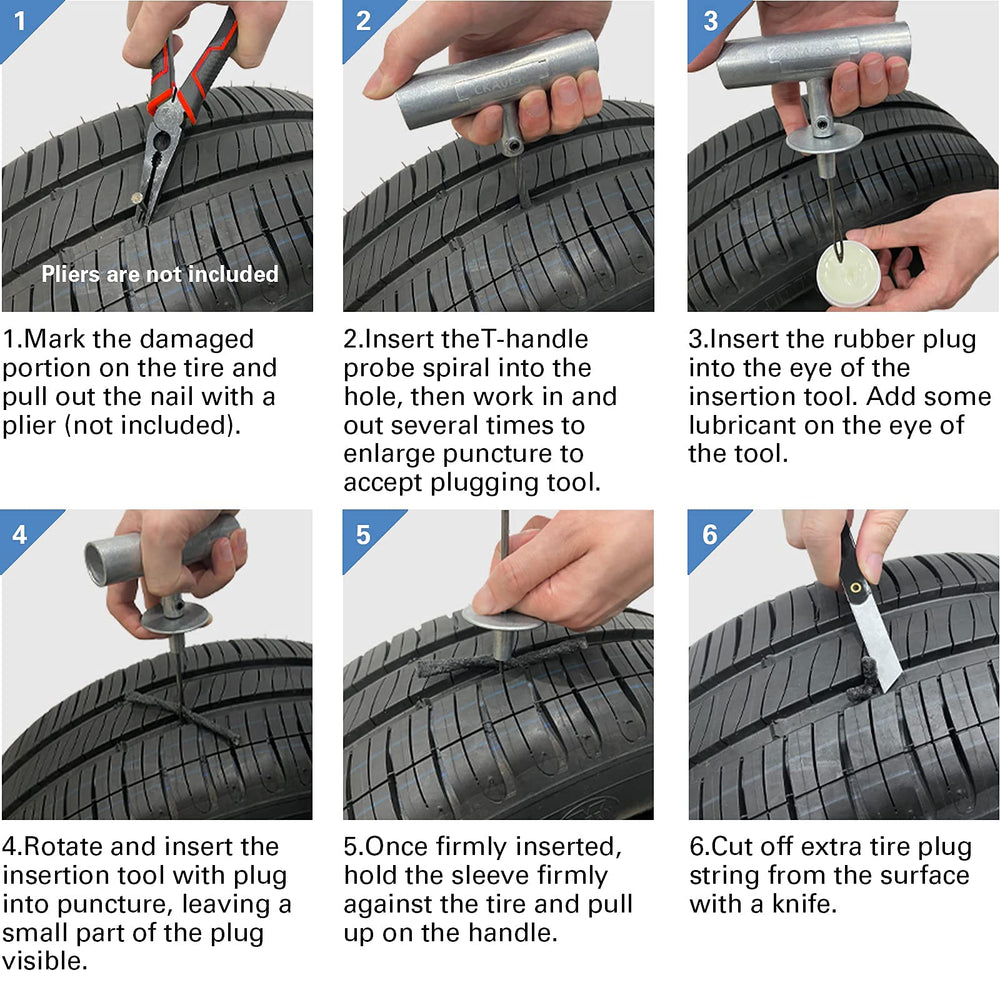 1

Pliers are not included

1.Mark the damaged portion on the tire and pull out the nail with a plier (not included).

2

2.Insert theT-handle probe spiral into the hole, then work in and out several times to enlarge puncture to accept plugging tool.

3

3.Insert the rubber plug into the eye of the insertion tool. Add some lubricant on the eye of the tool.

4

4.Rotate and insert the insertion tool with plug into puncture, leaving a small part of the plug visible.

5

5.Once firmly inserted, hold the sleeve firmly against the tire and pull up on the handle.

6

6.Cut off extra tire plug string from the surface with a knife.