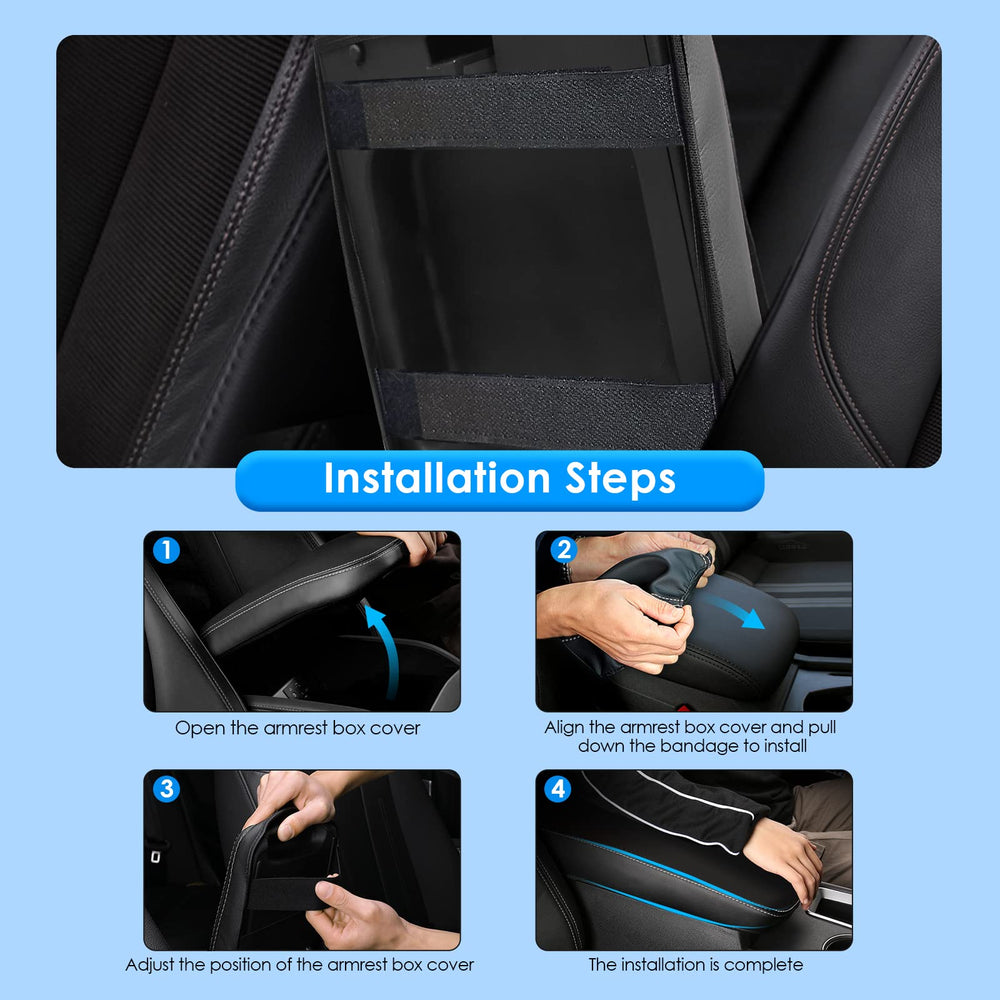 Installation Steps

1
Open the armrest box cover

2
Align the armrest box cover and pull down the bandage to install

3
Adjust the position of the armrest box cover

4
The installation is complete