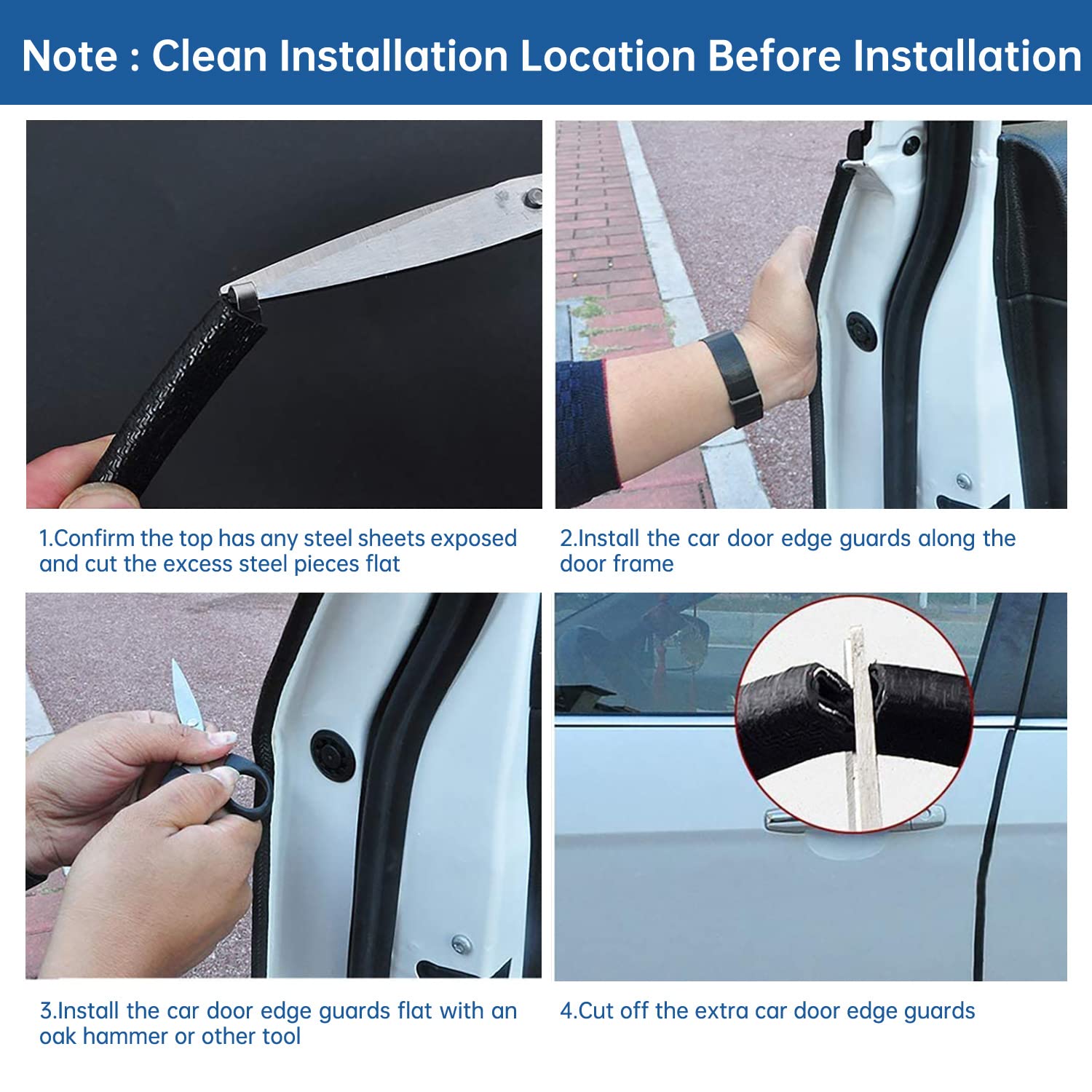 Note : Clean Installation Location Before Installation

1.Confirm the top has any steel sheets exposed and cut the excess steel pieces flat

2.Install the car door edge guards along the door frame

3.Install the car door edge guards flat with an oak hammer or other tool

4.Cut off the extra car door edge guards