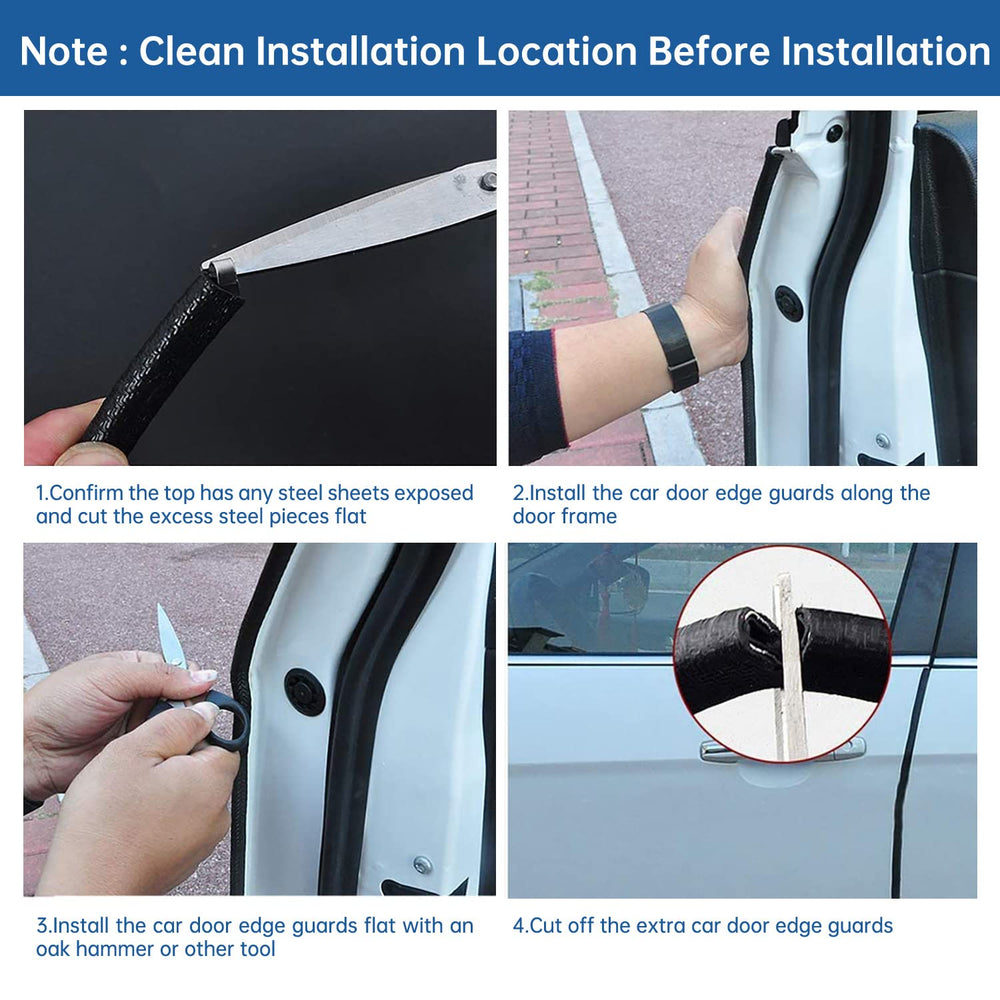 Note : Clean Installation Location Before Installation

1.Confirm the top has any steel sheets exposed and cut the excess steel pieces flat

2.Install the car door edge guards along the door frame

3.Install the car door edge guards flat with an oak hammer or other tool

4.Cut off the extra car door edge guards