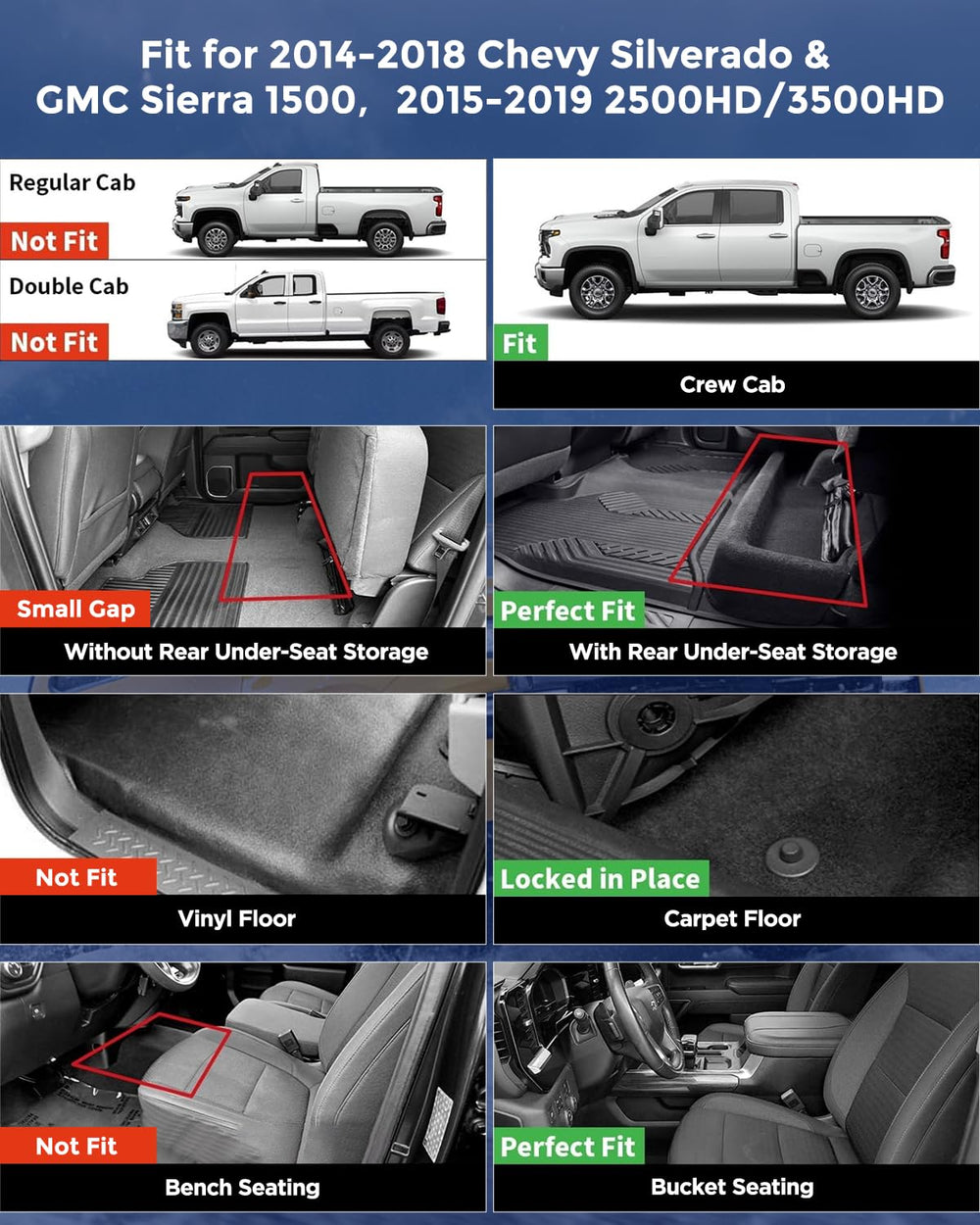 Fit for 2014-2018 Chevy Silverado & GMC Sierra 1500, 2015-2019 2500HD/3500HD

Regular Cab

Not Fit

Double Cab

Not Fit

Fit

Crew Cab

Small Gap

Without Rear Under-Seat Storage

Perfect Fit

With Rear Under-Seat Storage

Not Fit

Vinyl Floor

Locked in Place

Carpet Floor

Not Fit

Bench Seating

Perfect Fit

Bucket Seating