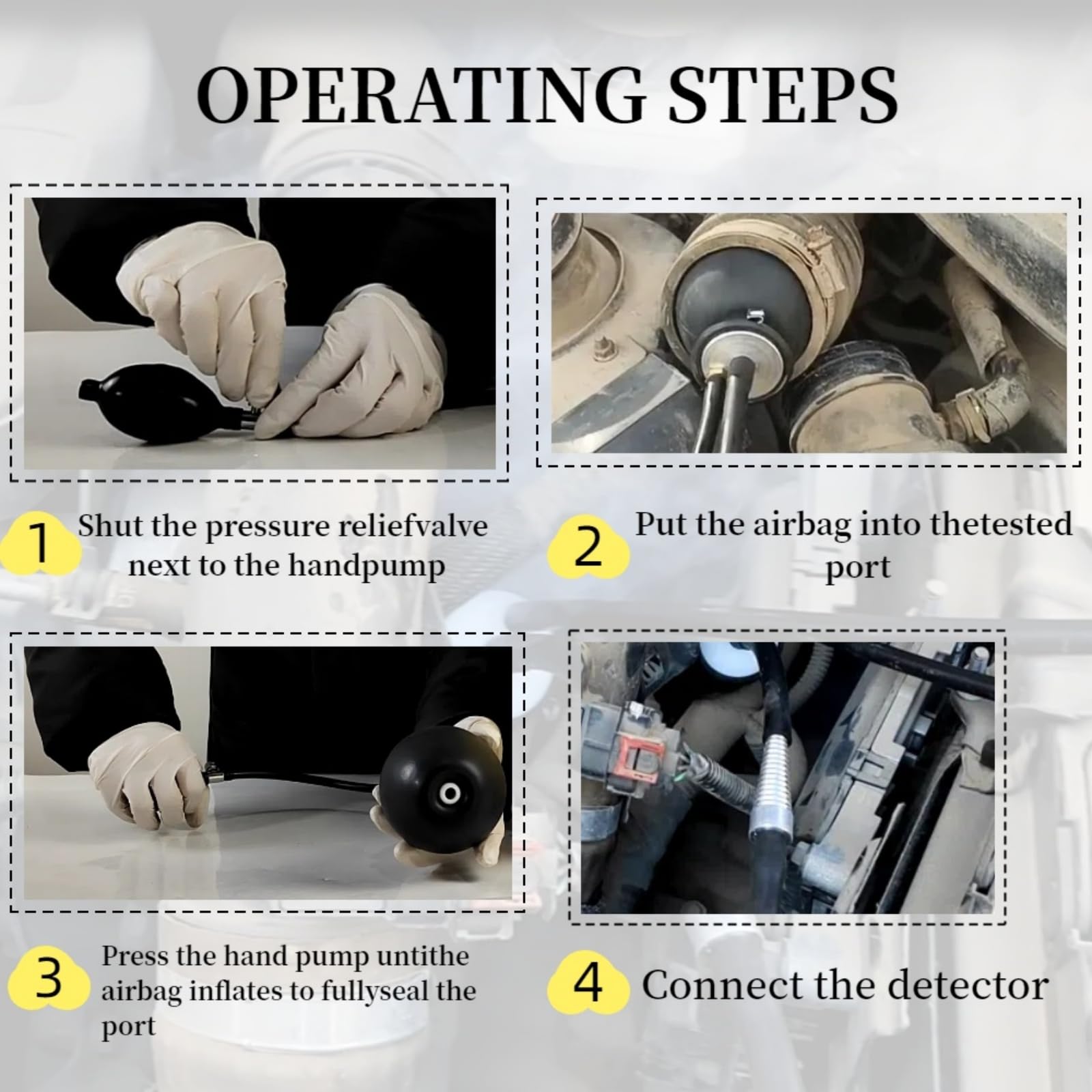 OPERATING STEPS

1 Shut the pressure reliefvalve next to the handpump

2 Put the airbag into thetested port

3 Press the hand pump untithe airbag inflates to fullyseal the port

4 Connect the detector