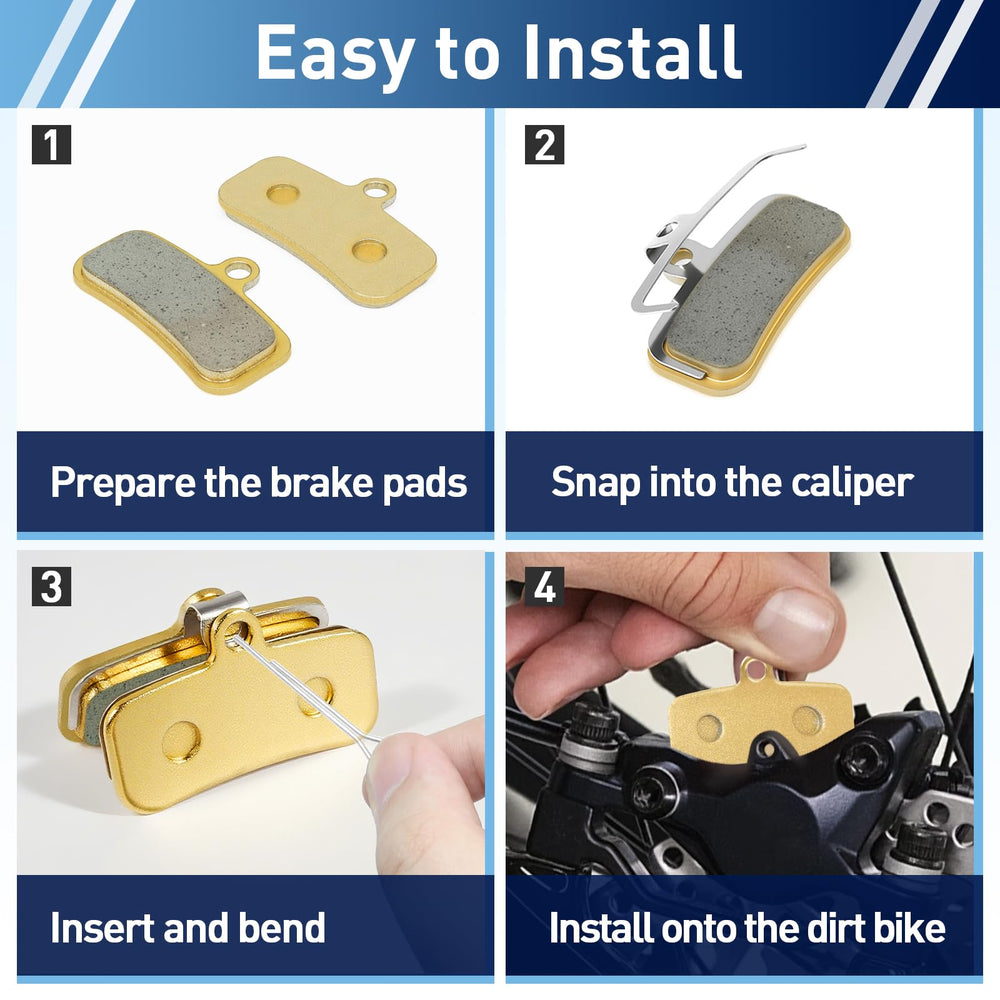 Easy to Install

1

Prepare the brake pads

2

Snap into the caliper

3

Insert and bend

4

Install onto the dirt bike