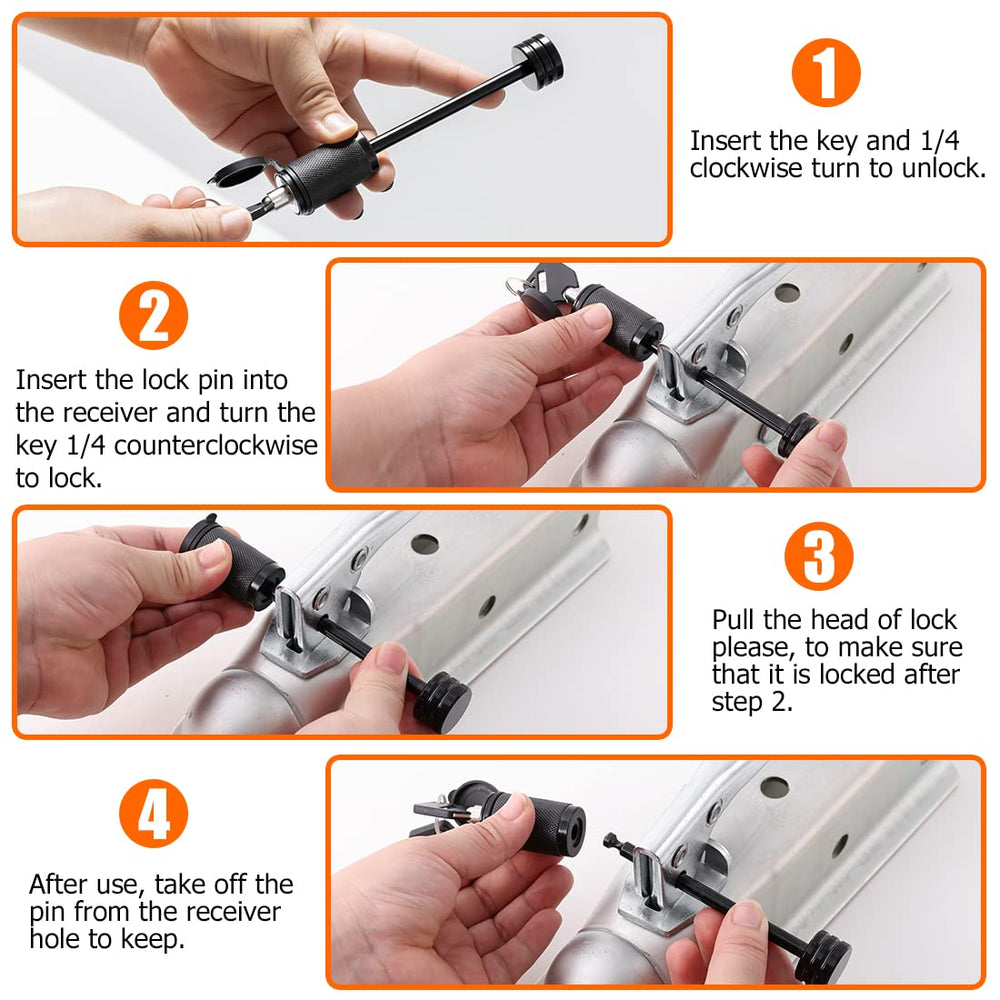 1

Insert the key and 1/4 clockwise turn to unlock.

2

Insert the lock pin into the receiver and turn the key 1/4 counterclockwise to lock.

3

Pull the head of lock please, to make sure that it is locked after step 2.

4

After use, take off the pin from the receiver hole to keep.