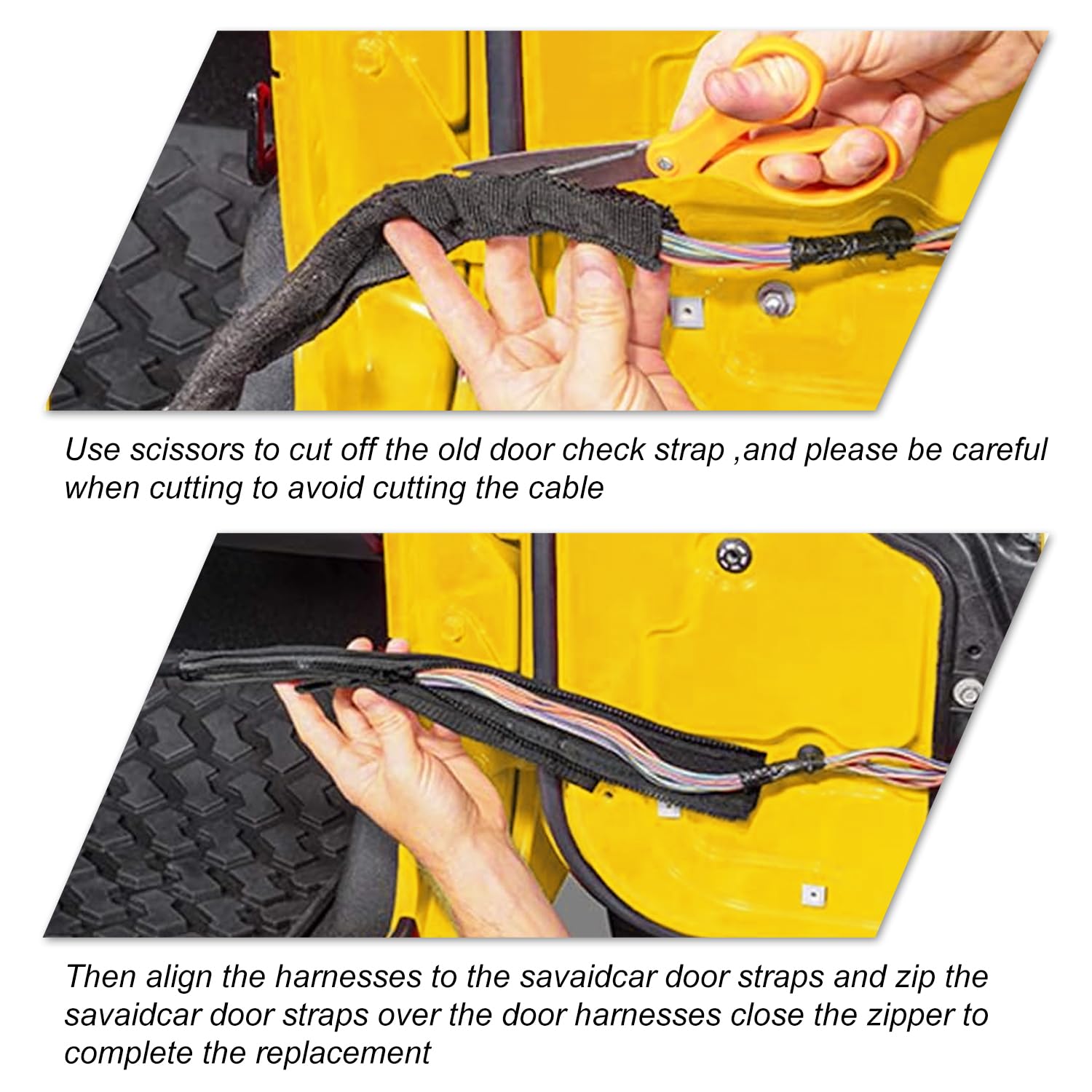 Use scissors to cut off the old door check strap ,and please be careful when cutting to avoid cutting the cable

Then align the harnesses to the savaidcar door straps and zip the savaidcar door straps over the door harnesses close the zipper to complete the replacement