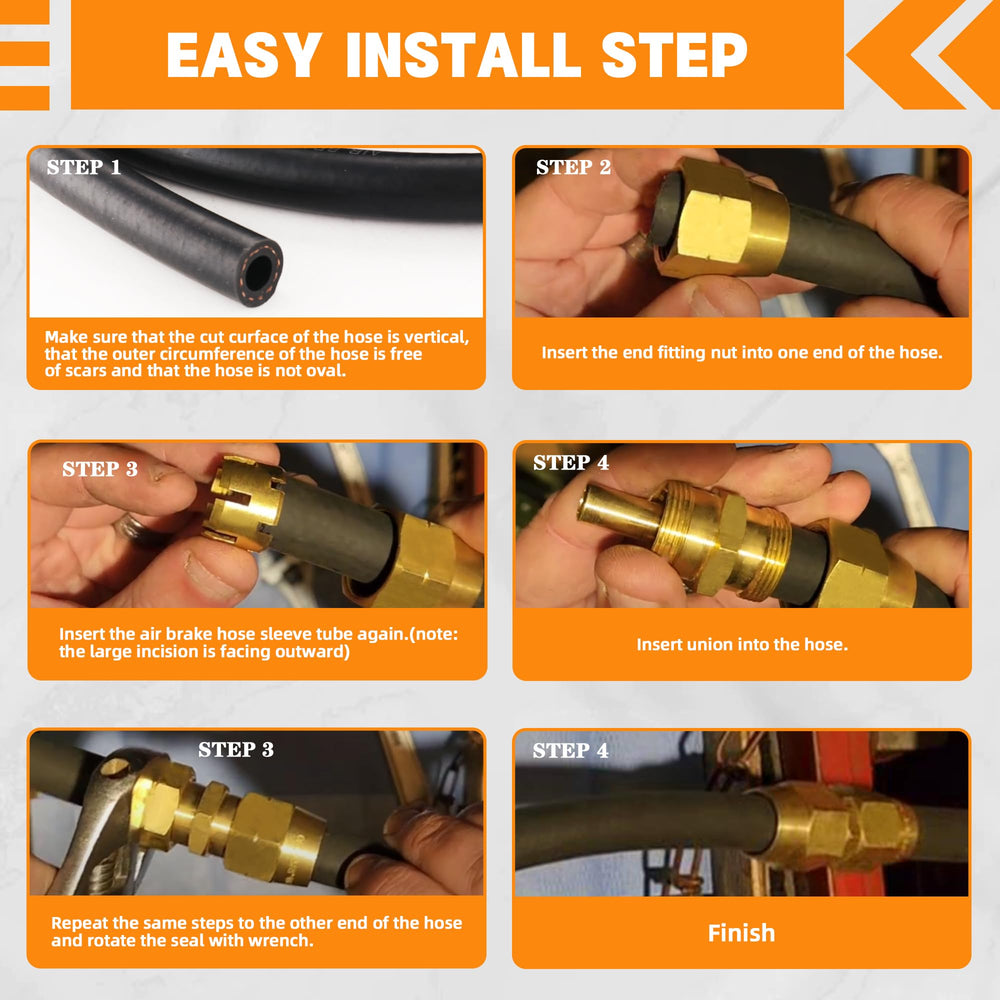 EASY INSTALL STEP

STEP 1

Make sure that the cut curface of the hose is vertical, that the outer circumference of the hose is free of scars and that the hose is not oval.

STEP 2

Insert the end fitting nut into one end of the hose.

STEP 3

Insert the air brake hose sleeve tube again.(note: the large incision is facing outward)

STEP 4

Insert union into the hose.

STEP 3

Repeat the same steps to the other end of the hose and rotate the seal with wrench.

STEP 4

Finish