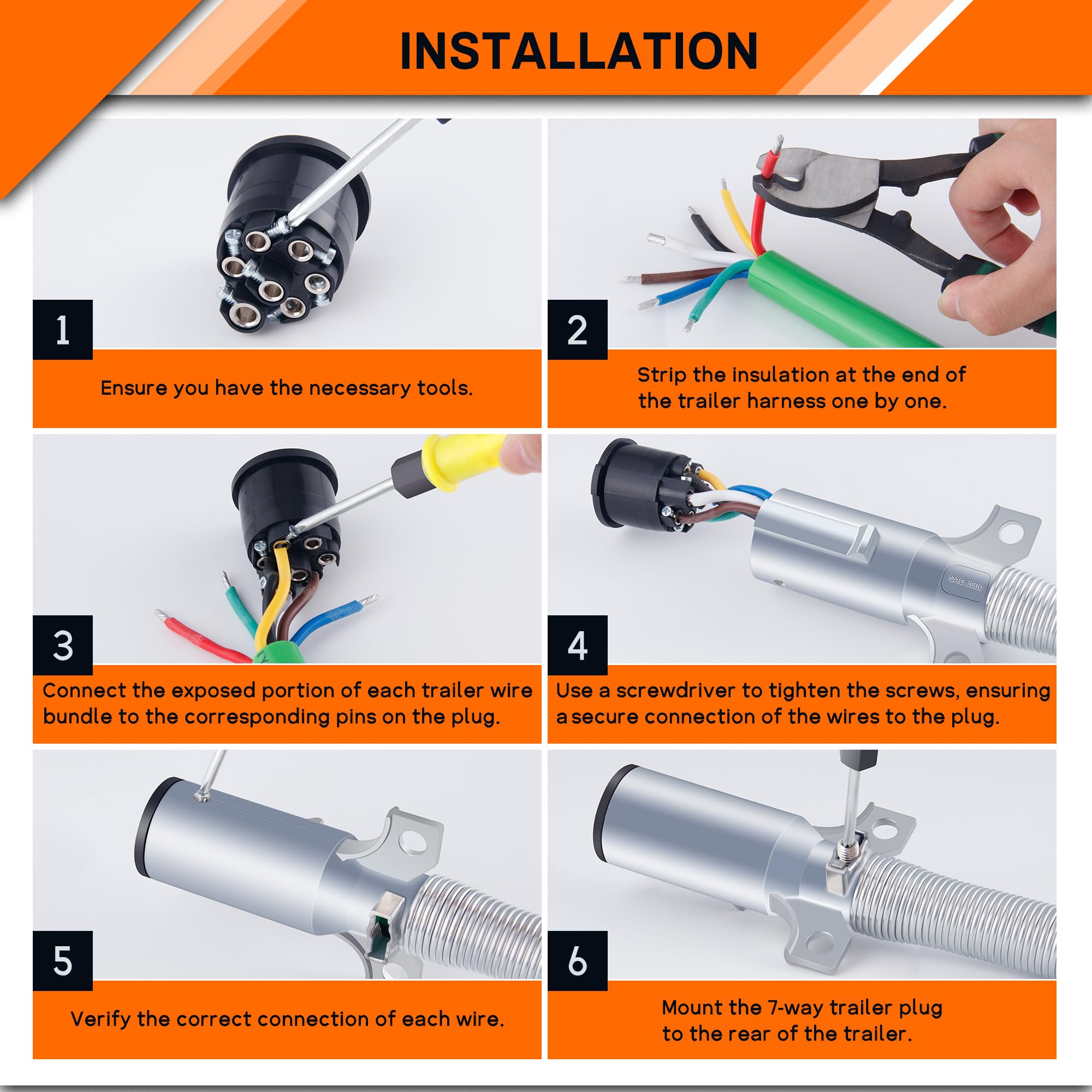 INSTALLATION

1

Ensure you have the necessary tools.

2

Strip the insulation at the end of the trailer harness one by one.

3

Connect the exposed portion of each trailer wire bundle to the corresponding pins on the plug.

4

SAE J560

Use a screwdriver to tighten the screws, ensuring a secure connection of the wires to the plug.

5

Verify the correct connection of each wire.

6

Mount the 7-way trailer plug to the rear of the trailer.