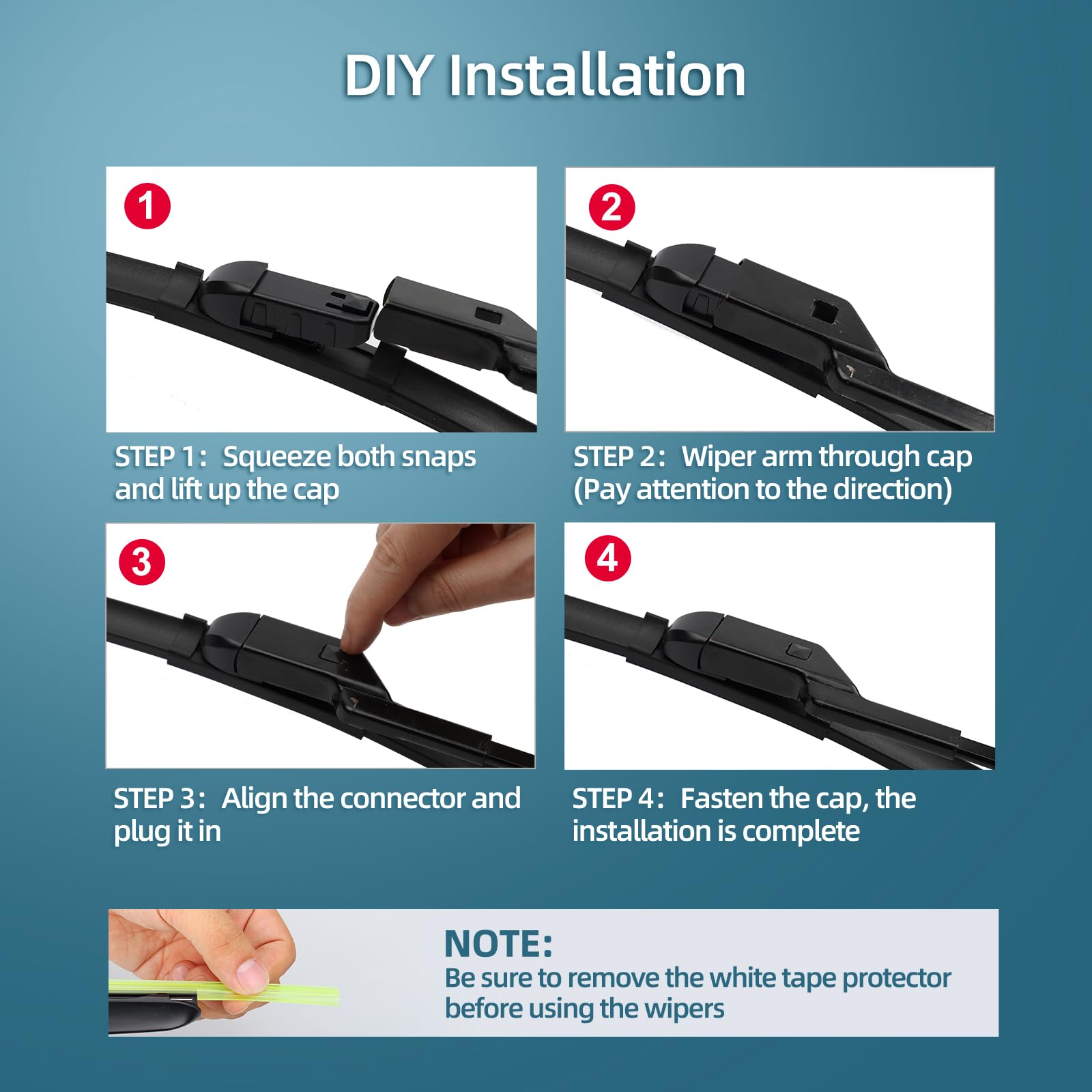 DIY Installation

1

STEP 1： Squeeze both snaps and lift up the cap

2

STEP 2： Wiper arm through cap (Pay attention to the direction)

3

STEP 3： Align the connector and plug it in

4

STEP 4： Fasten the cap, the installation is complete

NOTE:
Be sure to remove the white tape protector before using the wipers