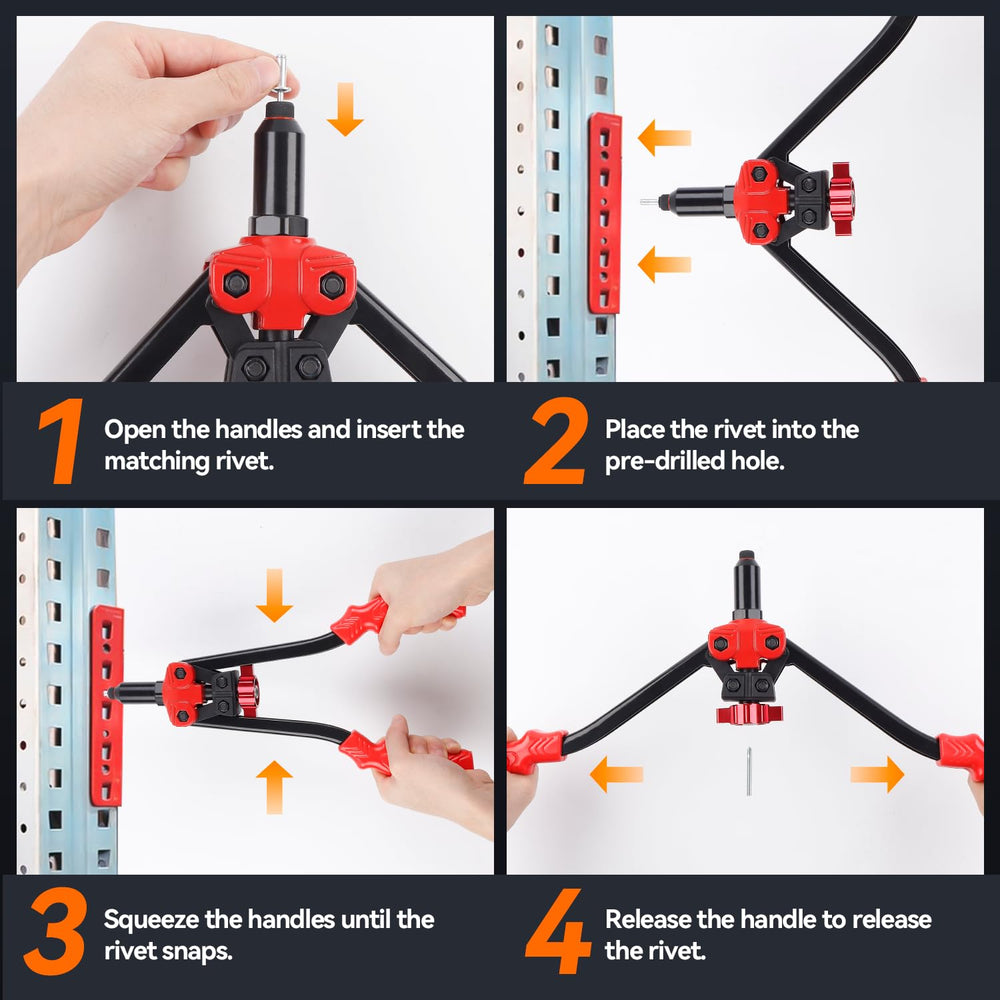 1 Open the handles and insert the matching rivet.

2 Place the rivet into the pre-drilled hole.

3 Squeeze the handles until the rivet snaps.

4 Release the handle to release the rivet.