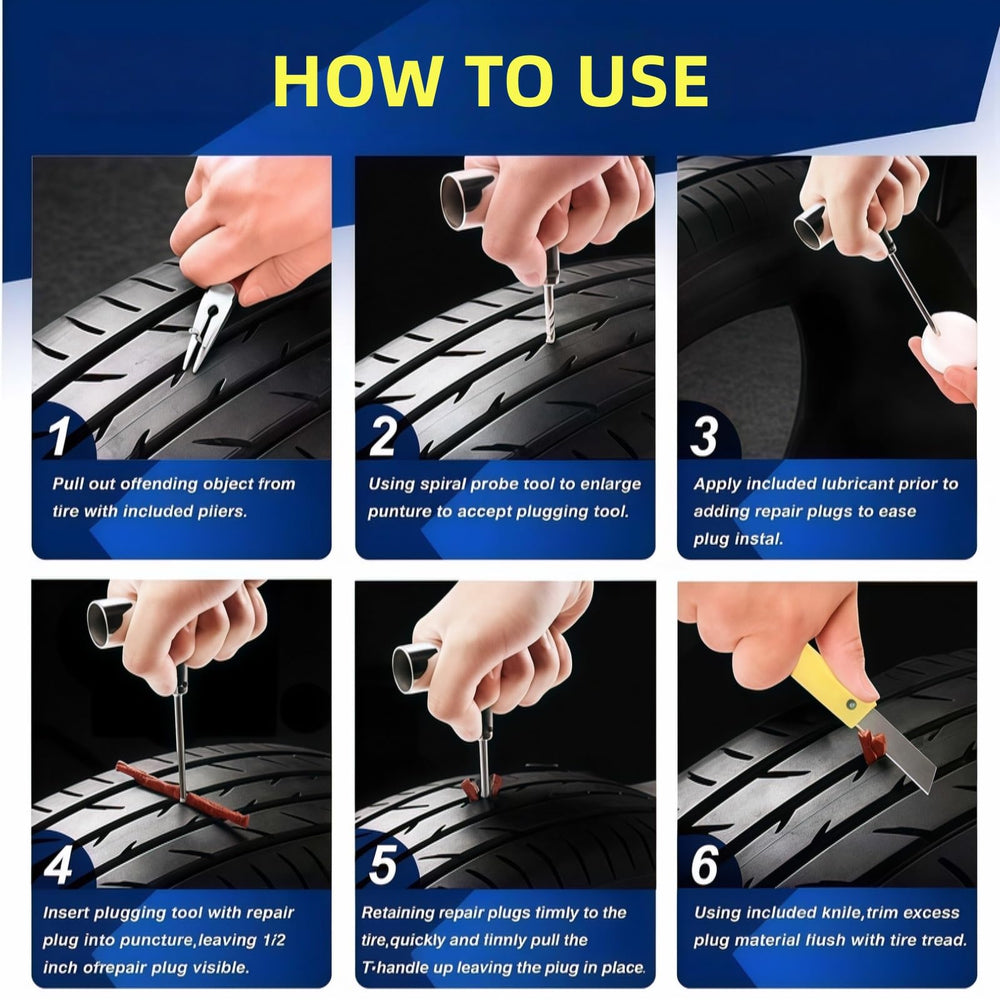 HOW TO USE

1
Pull out offending object from tire with included pliers.

2
Using spiral probe tool to enlarge punture to accept plugging tool.

3
Apply included lubricant prior to adding repair plugs to ease plug instal.

4
Insert plugging tool with repair plug into puncture,leaving 1/2 inch ofrepair plug visible.

5
Retaining repair plugs timly to the tire,quickly and tinnly pull the T-handle up leaving the plug in place.

6
Using included knile,trim excess plug material flush with tire tread.