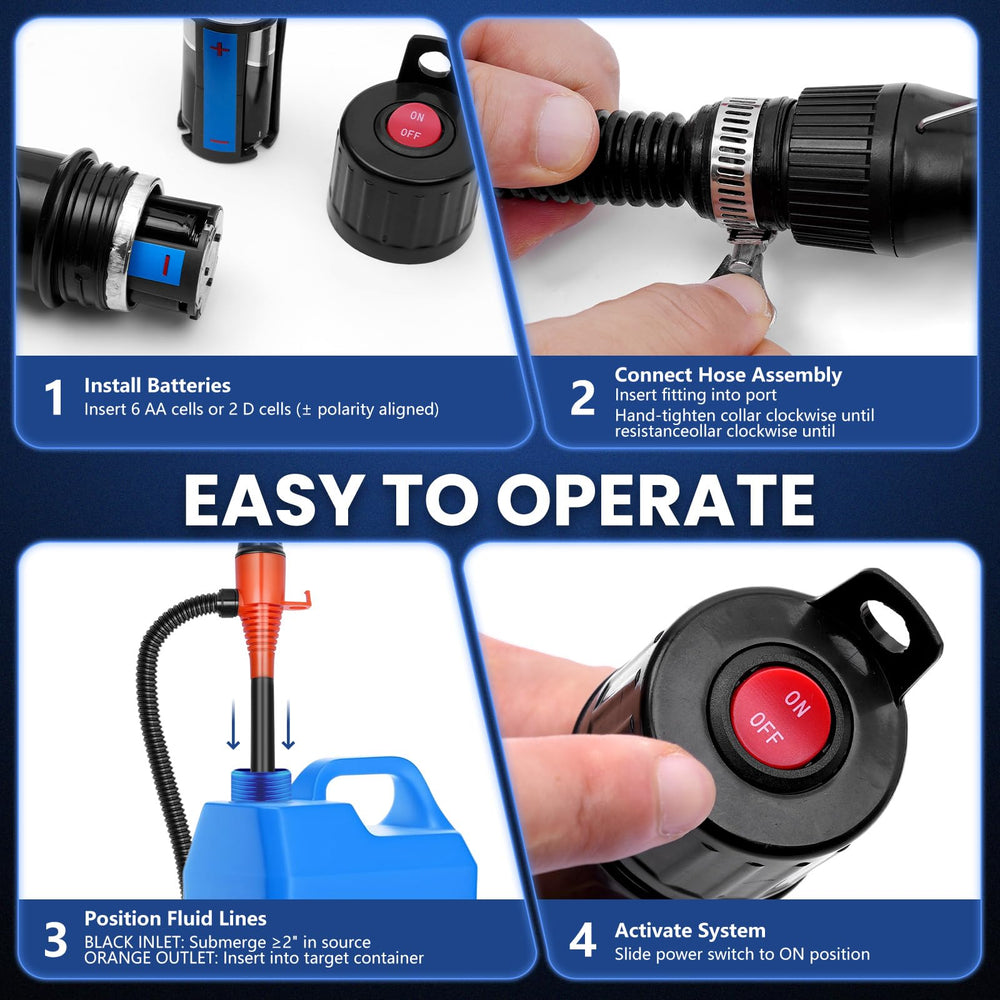 ON
OFF

1 Install Batteries
Insert 6 AA cells or 2 D cells (± polarity aligned)

2 Connect Hose Assembly
Insert fitting into port
Hand-tighten collar clockwise until resistanceollar clockwise until

EASY TO OPERATE

ON
OFF

3 Position Fluid Lines
BLACK INLET: Submerge ≥2" in source
ORANGE OUTLET: Insert into target container

4 Activate System
Slide power switch to ON position