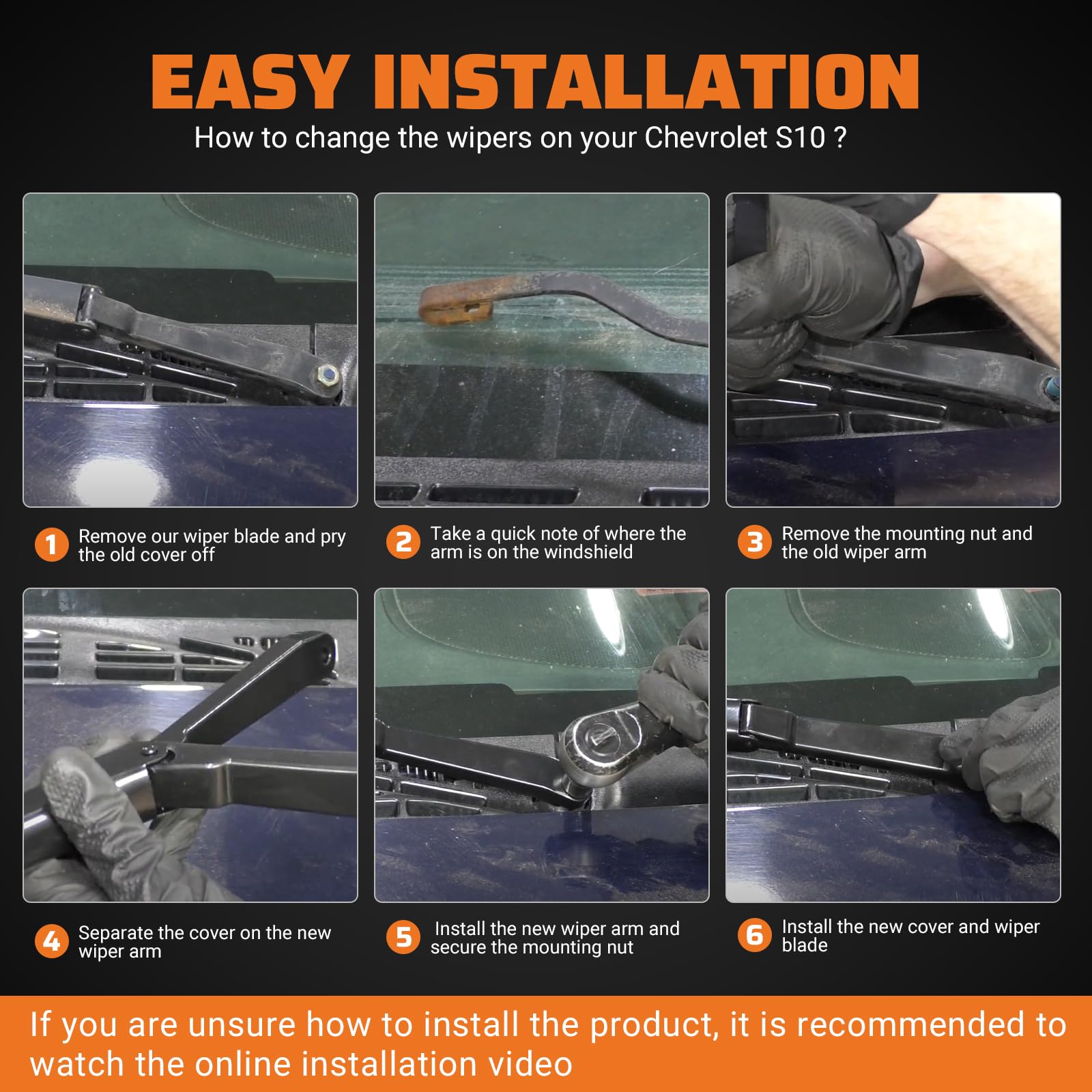 EASY INSTALLATION

How to change the wipers on your Chevrolet S10 ?

1 Remove our wiper blade and pry the old cover off

2 Take a quick note of where the arm is on the windshield

3 Remove the mounting nut and the old wiper arm

4 Separate the cover on the new wiper arm

5 Install the new wiper arm and secure the mounting nut

6 Install the new cover and wiper blade

If you are unsure how to install the product, it is recommended to watch the online installation video