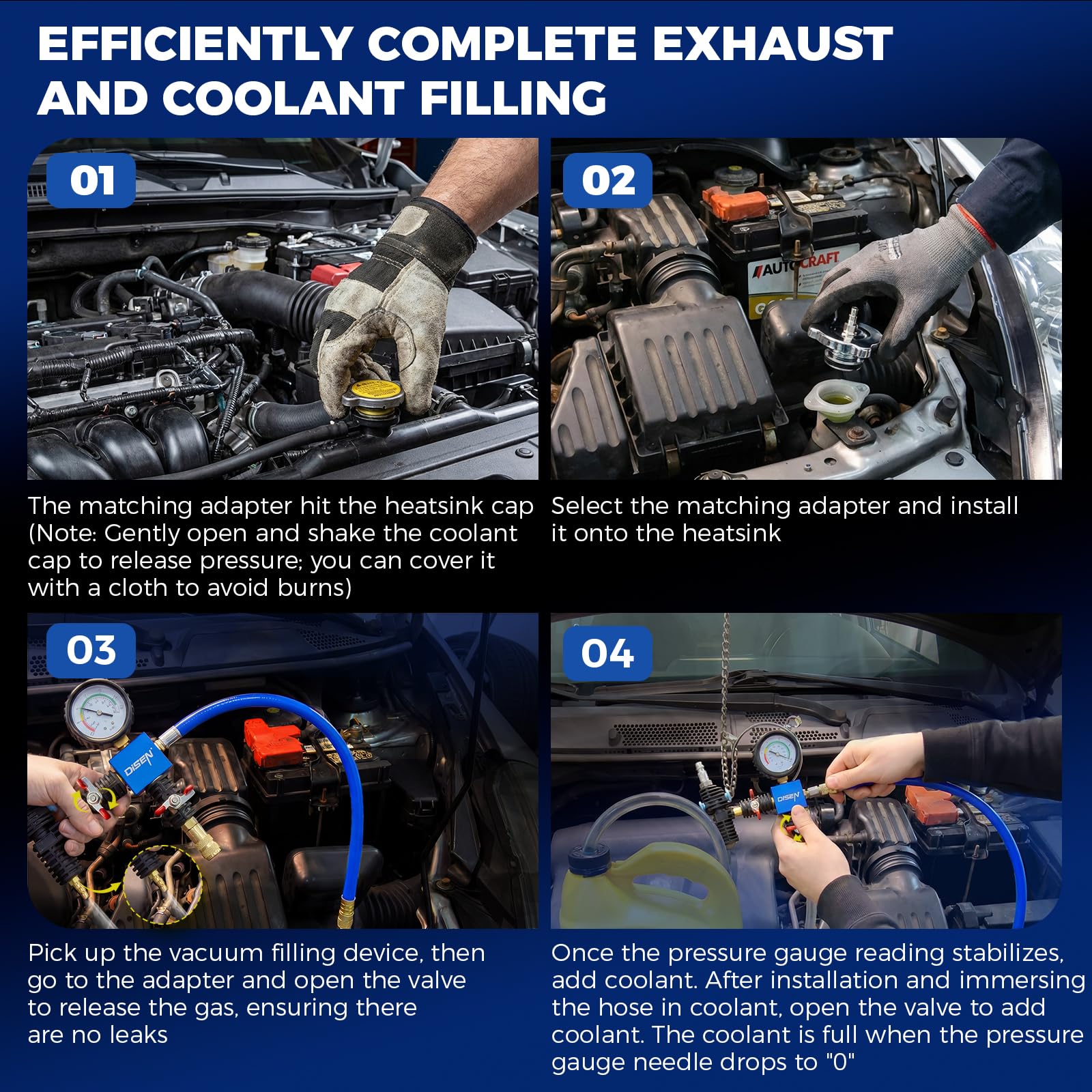 EFFICIENTLY COMPLETE EXHAUST AND COOLANT FILLING

01

The matching adapter hit the heatsink cap (Note: Gently open and shake the coolant cap to release pressure; you can cover it with a cloth to avoid burns)

02

AUTOCRAFT

Select the matching adapter and install it onto the heatsink

03

DISEN

Pick up the vacuum filling device, then go to the adapter and open the valve to release the gas, ensuring there are no leaks

04

DISEN

Once the pressure gauge reading stabilizes, add coolant. After installation and immersing the hose in coolant, open the valve to add coolant. The coolant is full when the pressure gauge needle drops to "0"