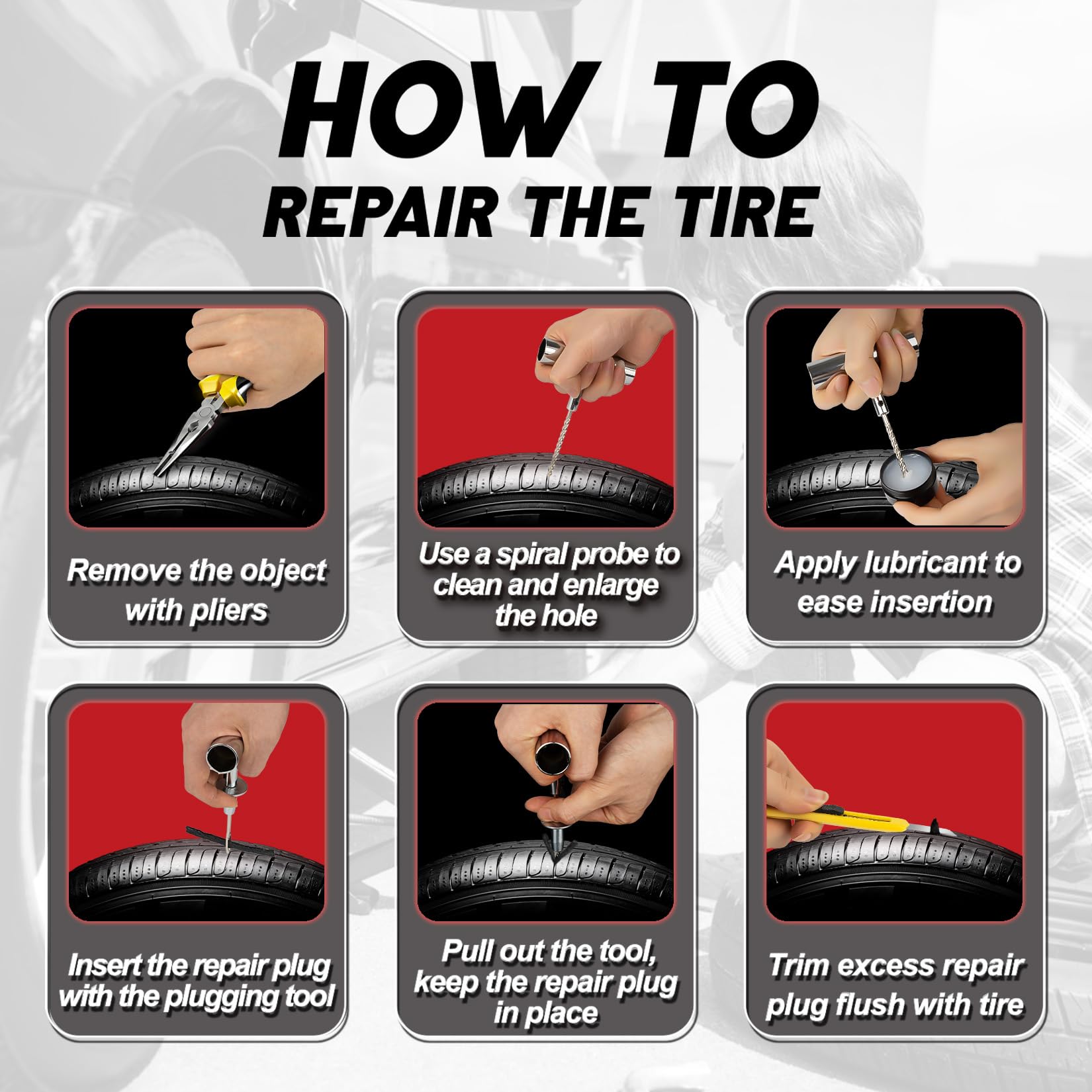 HOW TO
REPAIR THE TIRE

Remove the object with pliers

Use a spiral probe to clean and enlarge the hole

Apply lubricant to ease insertion

Insert the repair plug with the plugging tool

Pull out the tool, keep the repair plug in place

Trim excess repair plug flush with tire