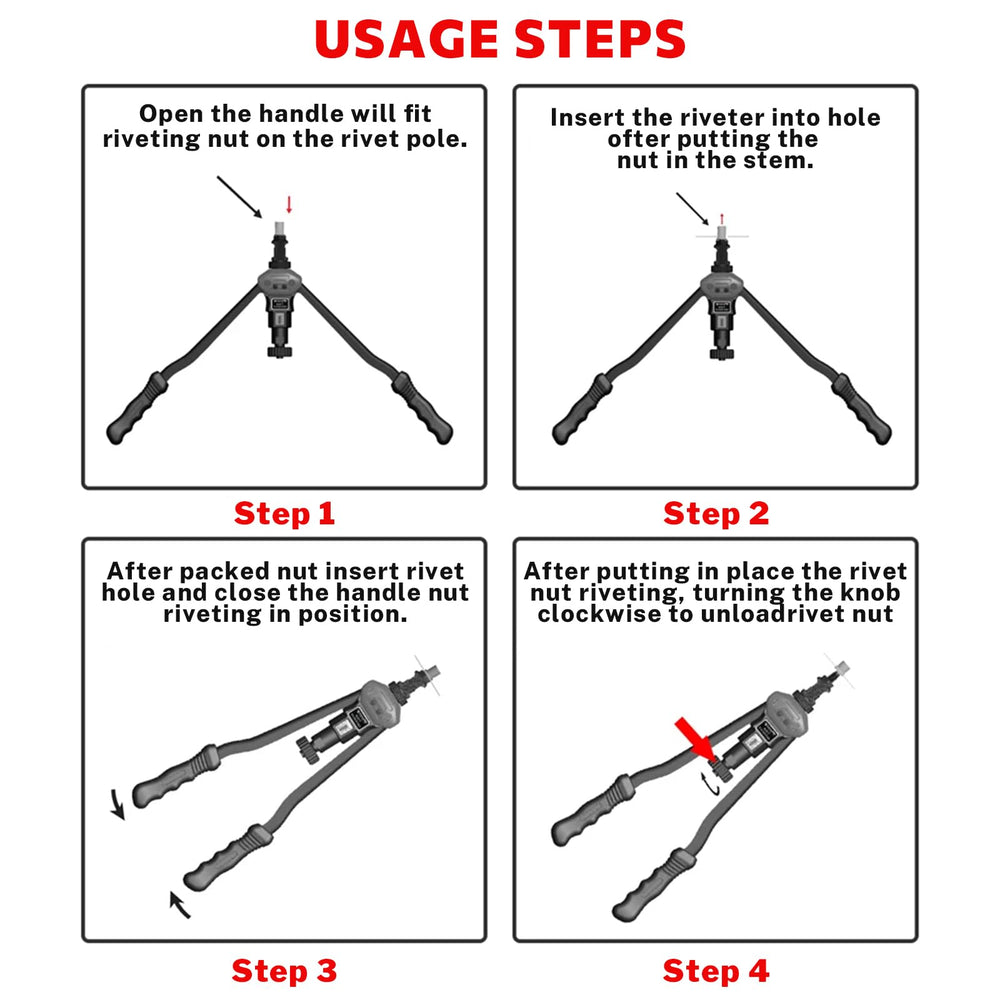 USAGE STEPS

Open the handle will fit riveting nut on the rivet pole.

Step 1

Insert the riveter into hole ofter putting the nut in the stem.

Step 2

After packed nut insert rivet hole and close the handle nut riveting in position.

Step 3

After putting in place the rivet nut riveting, turning the knob clockwise to unloadrivet nut

Step 4