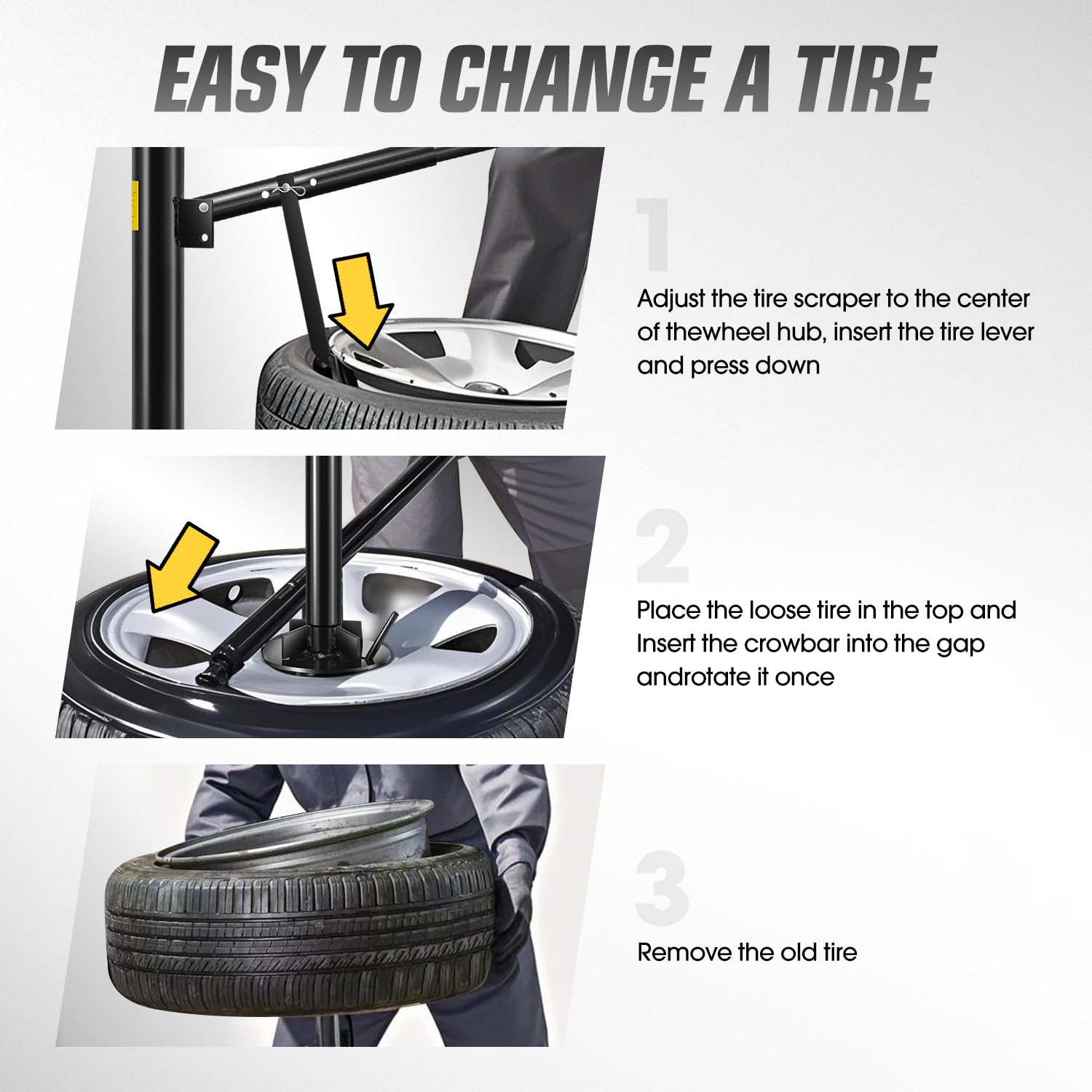 EASY TO CHANGE A TIRE

1

Adjust the tire scraper to the center of thewheel hub, insert the tire lever and press down

2

Place the loose tire in the top and Insert the crowbar into the gap androtate it once

3

Remove the old tire