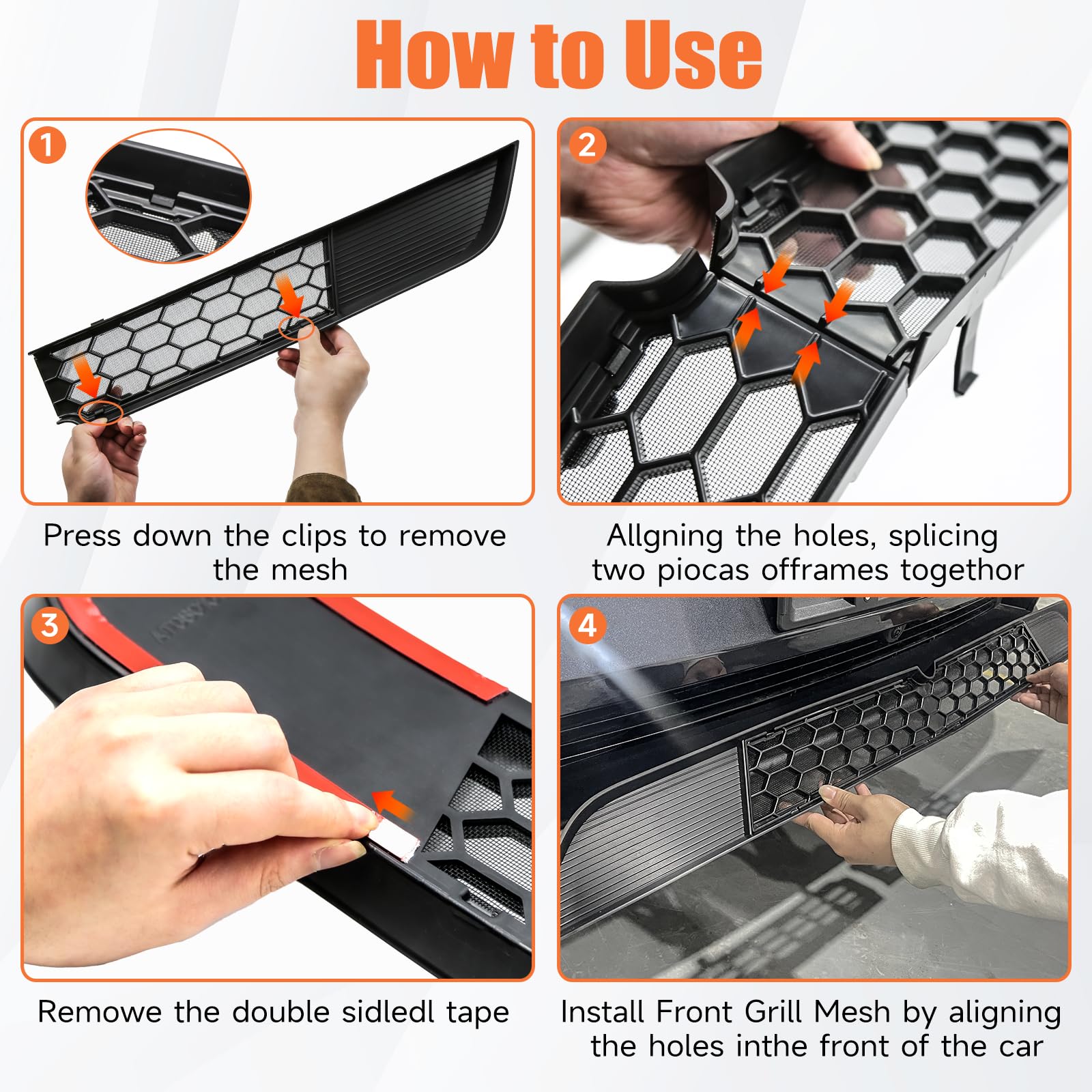 How to Use

1

Press down the clips to remove the mesh

2

Allgning the holes, splicing two piocas offrames togethor

3

Remowe the double sidledl tape

4

Install Front Grill Mesh by aligning the holes inthe front of the car